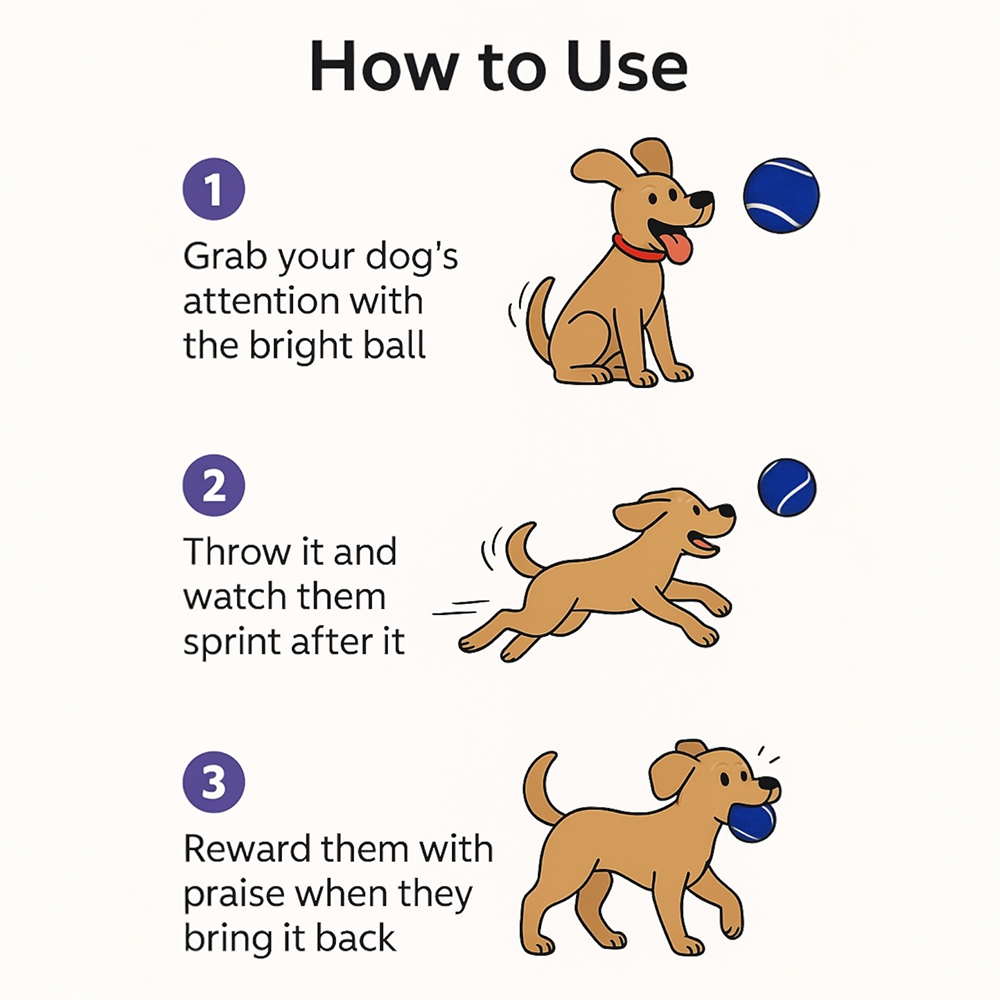 How to Use

1
Grab your dog's attention with the bright ball

2
Throw it and watch them sprint after it

3
Reward them with praise when they bring it back