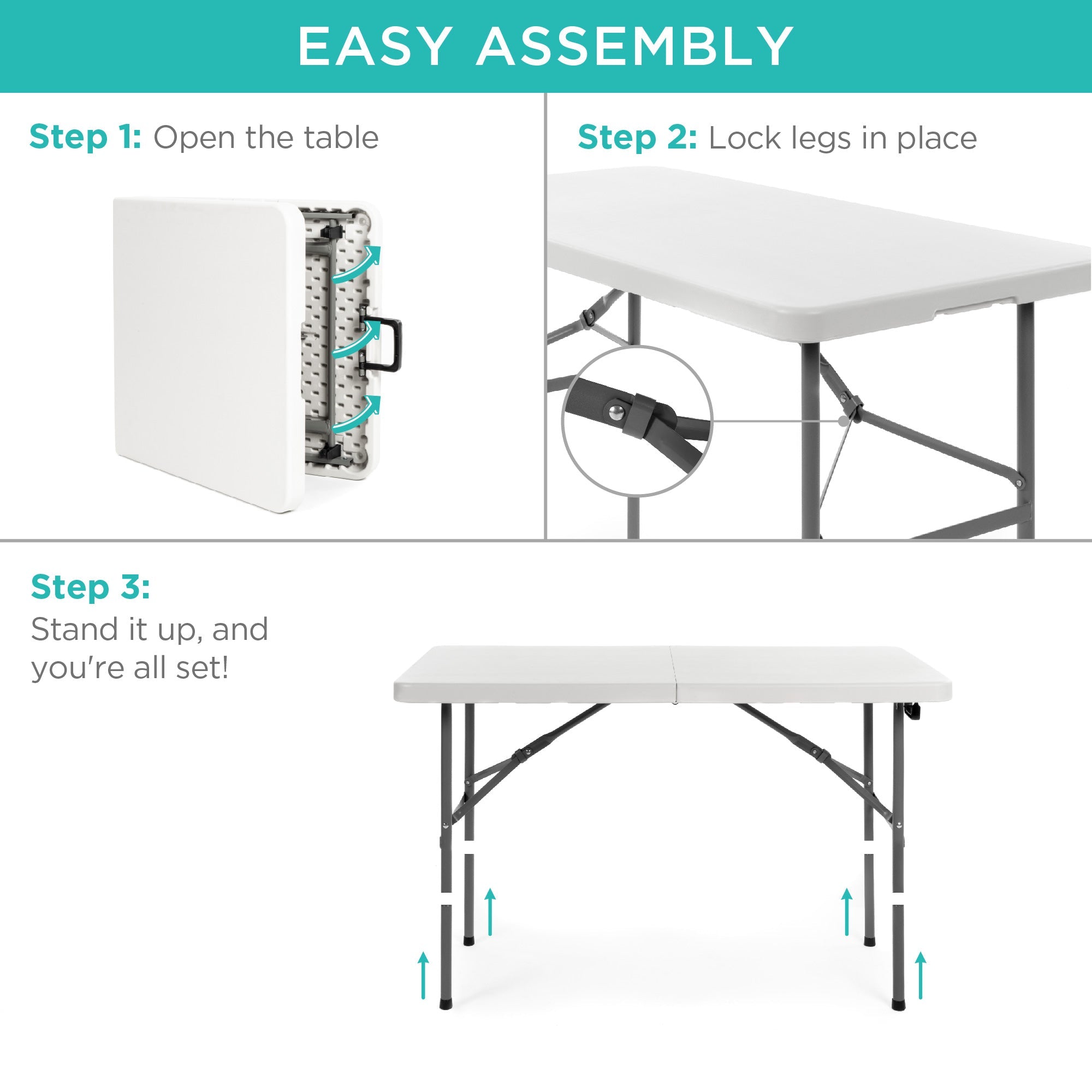 EASY ASSEMBLY

Step 1: Open the table

Step 2: Lock legs in place

Step 3:
Stand it up, and you're all set!