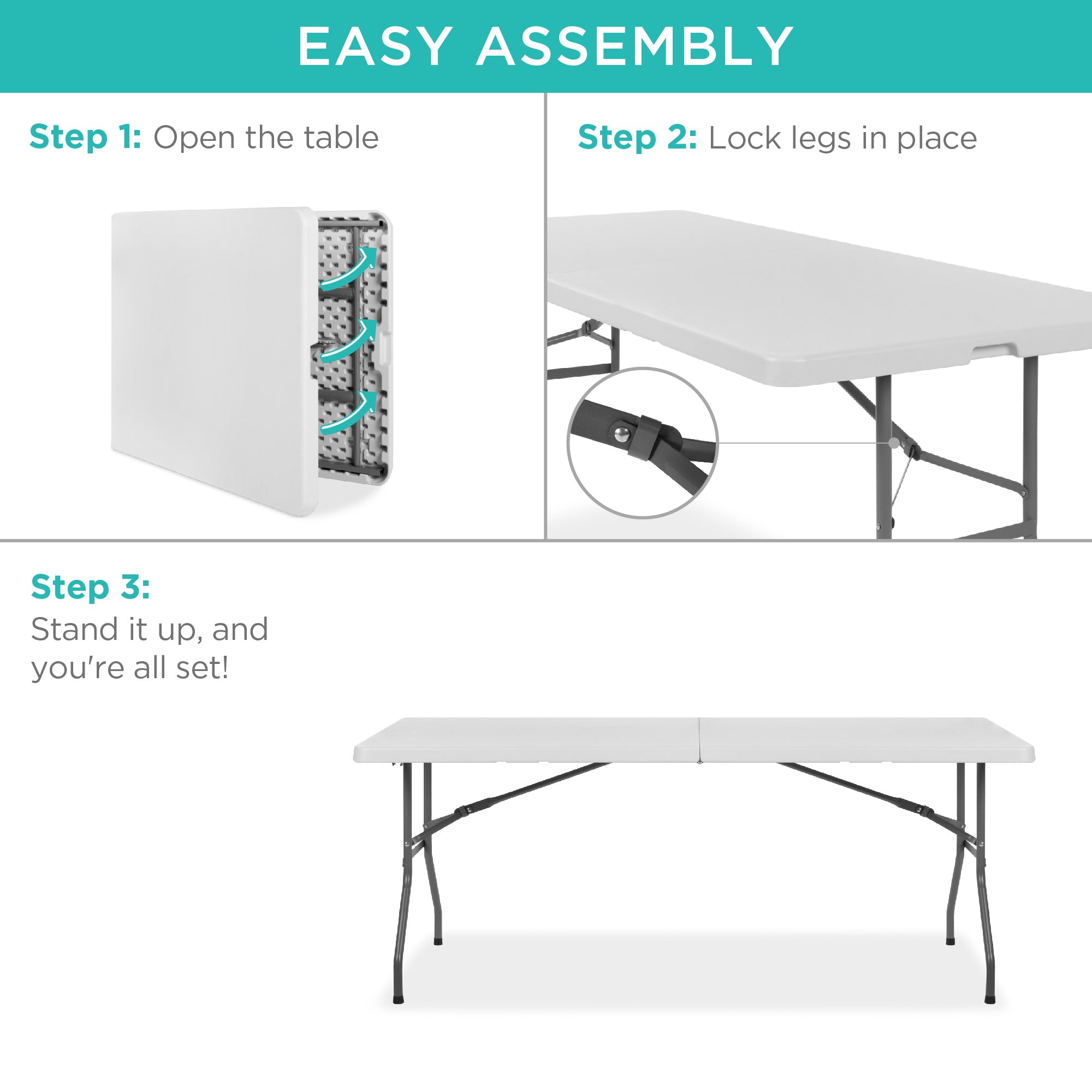 EASY ASSEMBLY

Step 1: Open the table

Step 2: Lock legs in place

Step 3:
Stand it up, and you're all set!