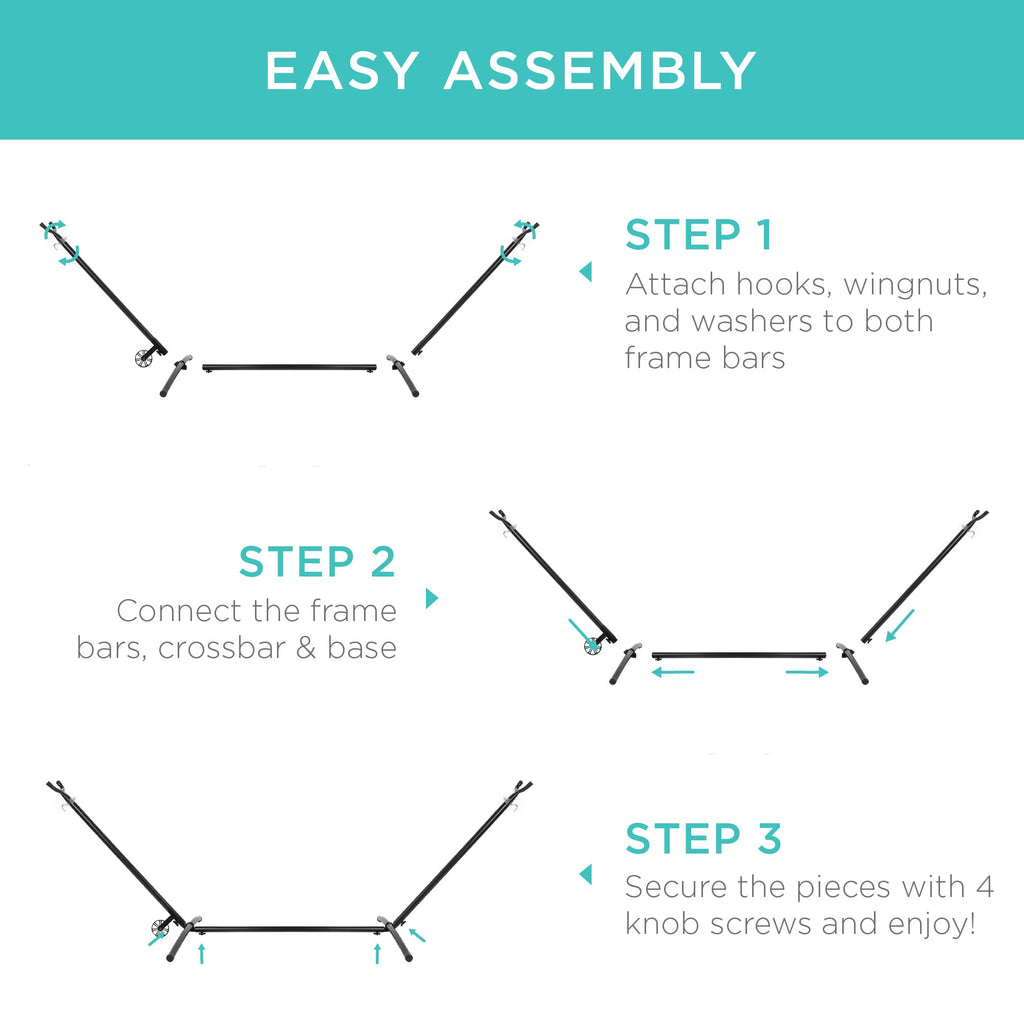 EASY ASSEMBLY

STEP 1
Attach hooks, wingnuts, and washers to both frame bars

STEP 2
Connect the frame bars, crossbar & base

STEP 3
Secure the pieces with 4 knob screws and enjoy!