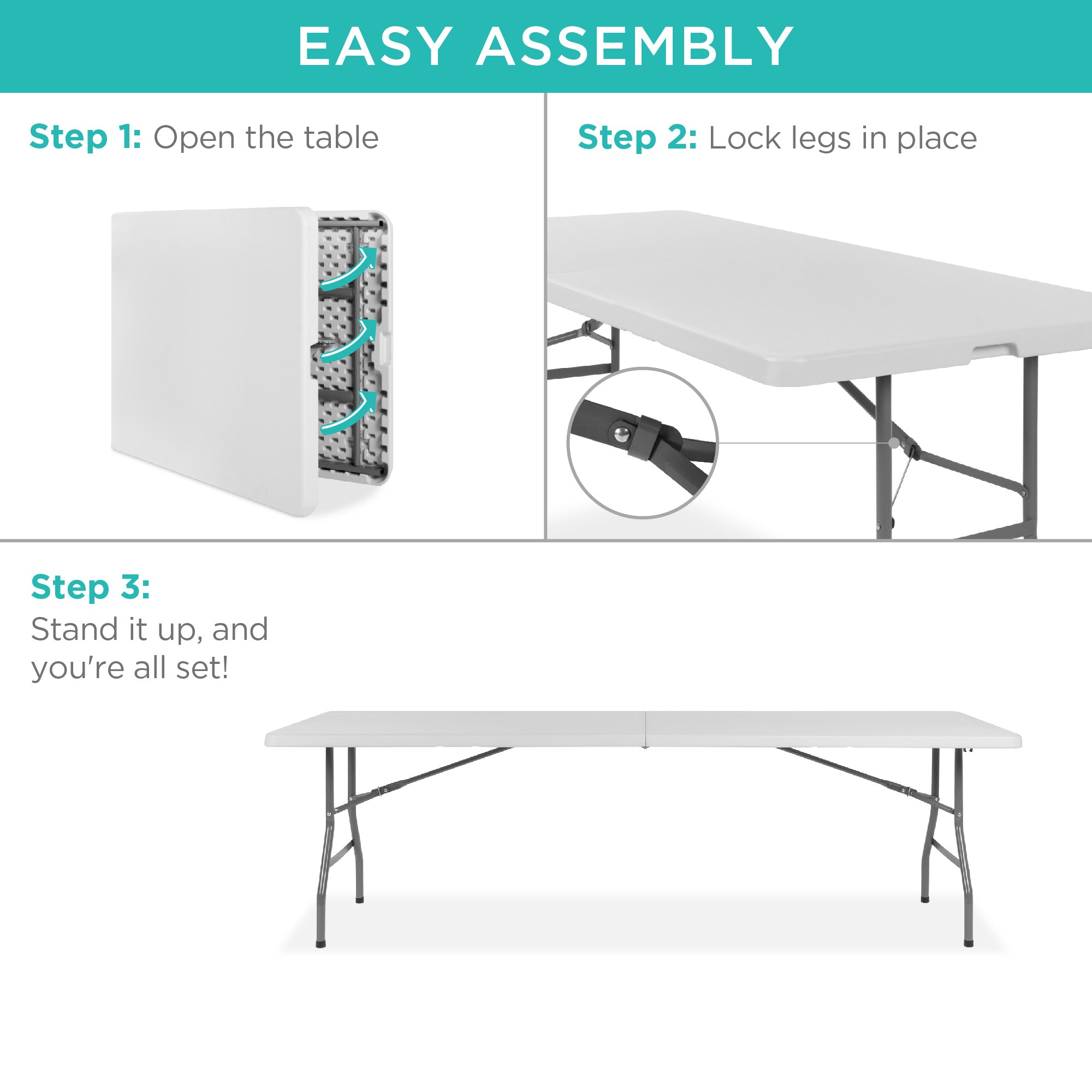 EASY ASSEMBLY

Step 1: Open the table

Step 2: Lock legs in place

Step 3:
Stand it up, and you're all set!