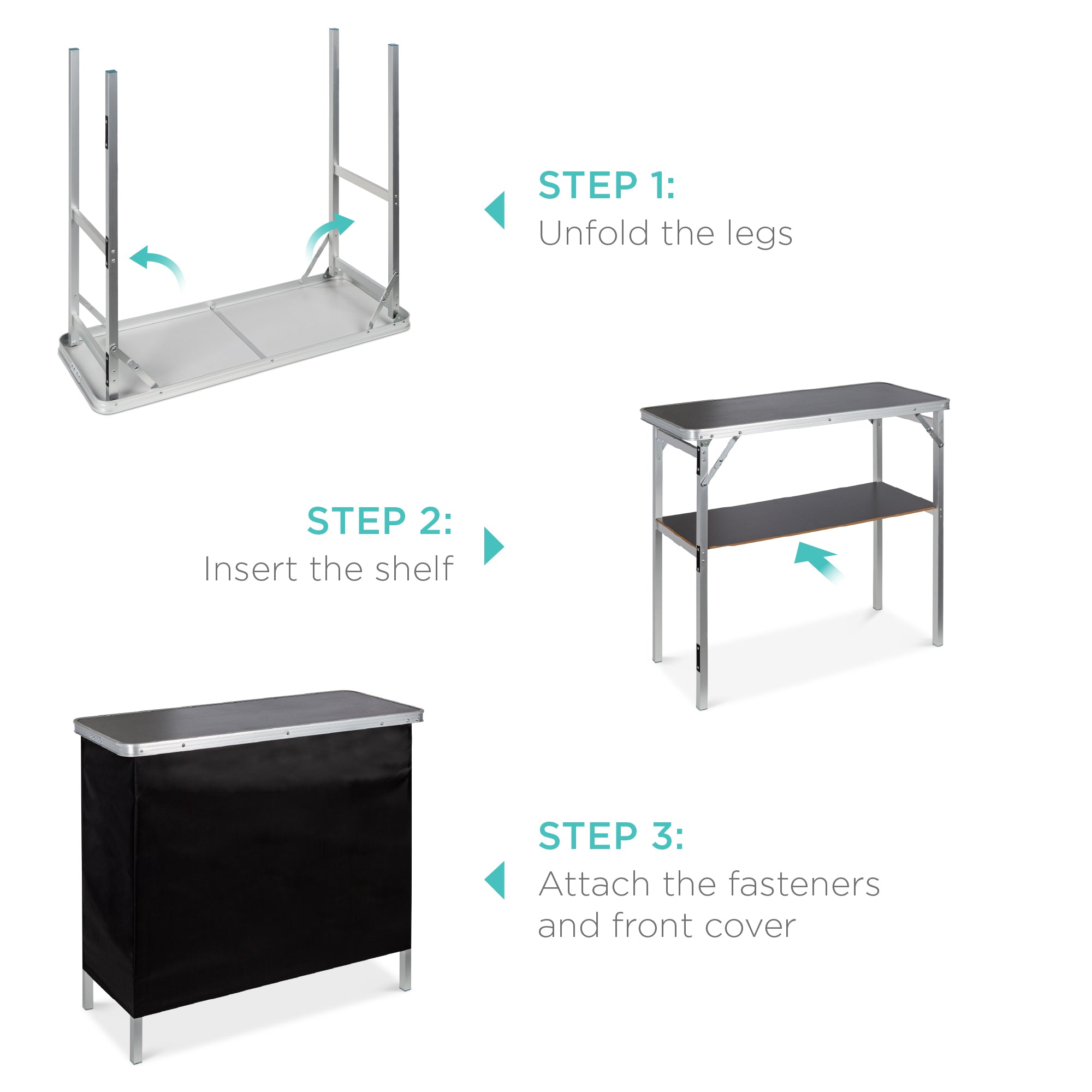 STEP 1:
Unfold the legs

STEP 2:
Insert the shelf

STEP 3:
Attach the fasteners and front cover