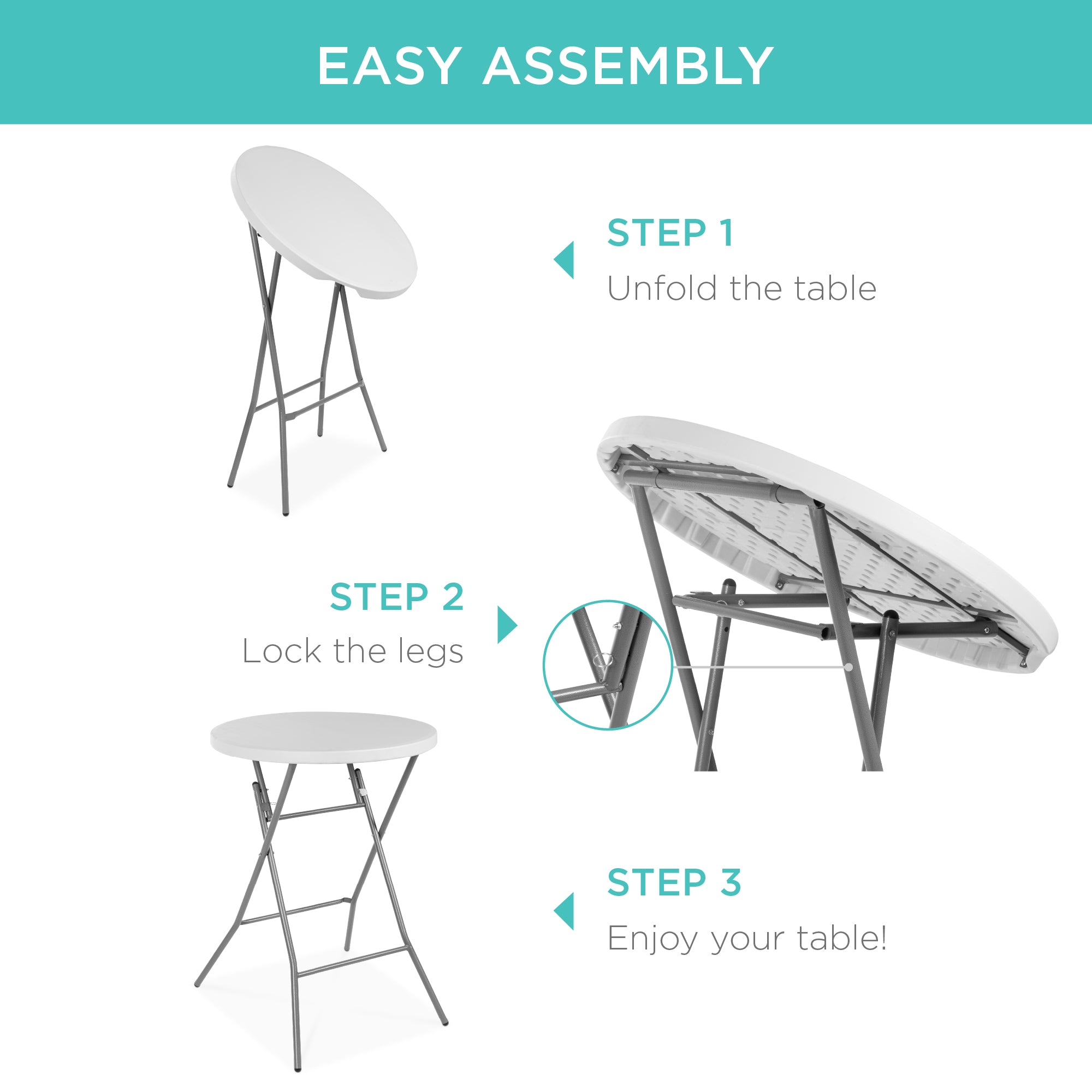 EASY ASSEMBLY

STEP 1
Unfold the table

STEP 2
Lock the legs

STEP 3
Enjoy your table!