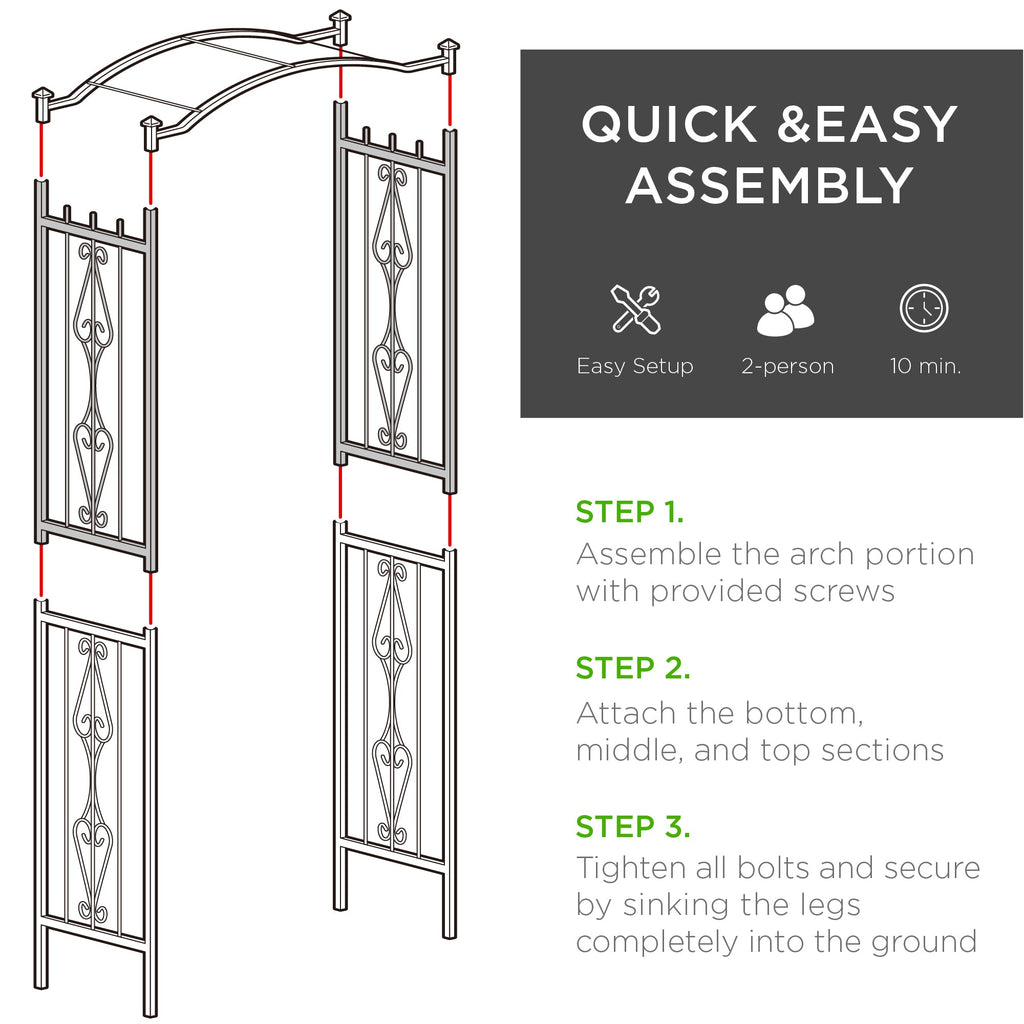 QUICK &EASY ASSEMBLY

Easy Setup

2-person

10 min.

STEP 1.

Assemble the arch portion with provided screws

STEP 2.

Attach the bottom, middle, and top sections

STEP 3.

Tighten all bolts and secure by sinking the legs completely into the ground