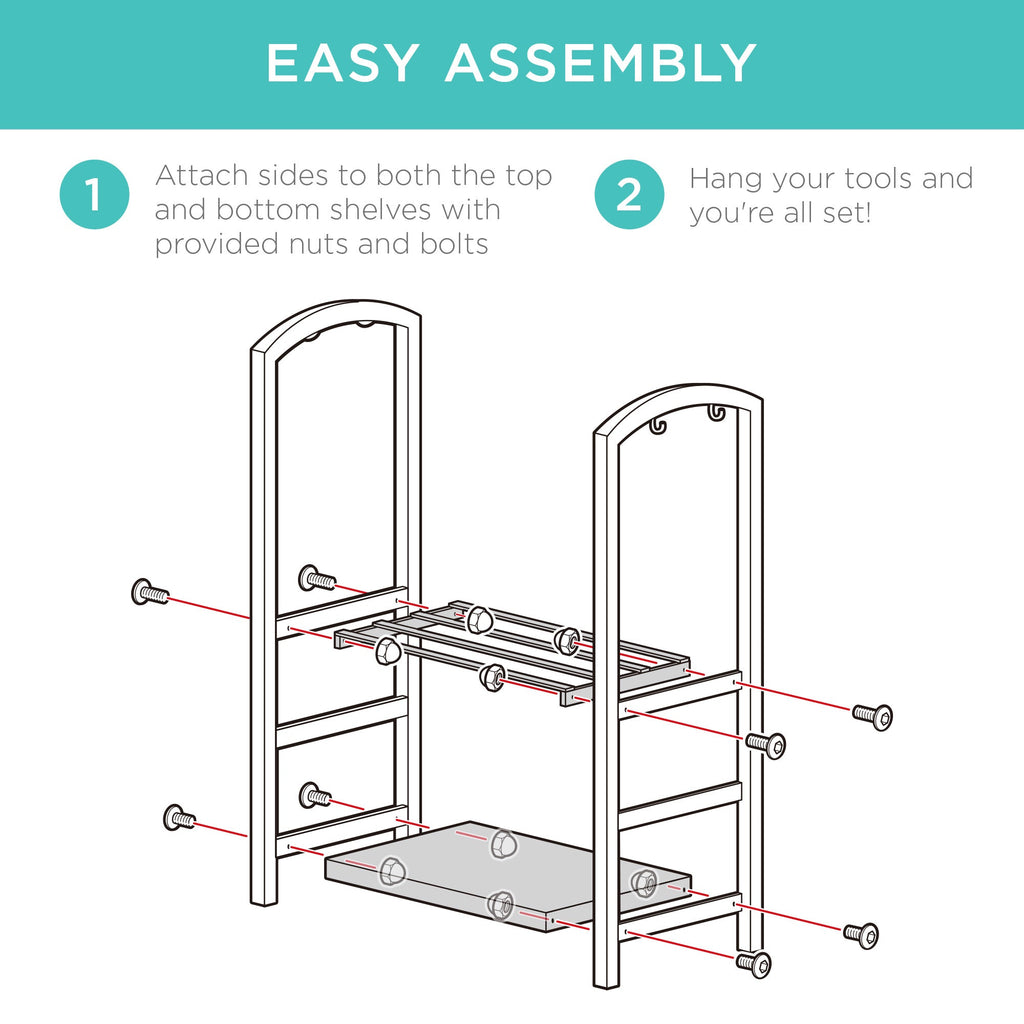 EASY ASSEMBLY

1 Attach sides to both the top and bottom shelves with provided nuts and bolts

2 Hang your tools and you're all set!