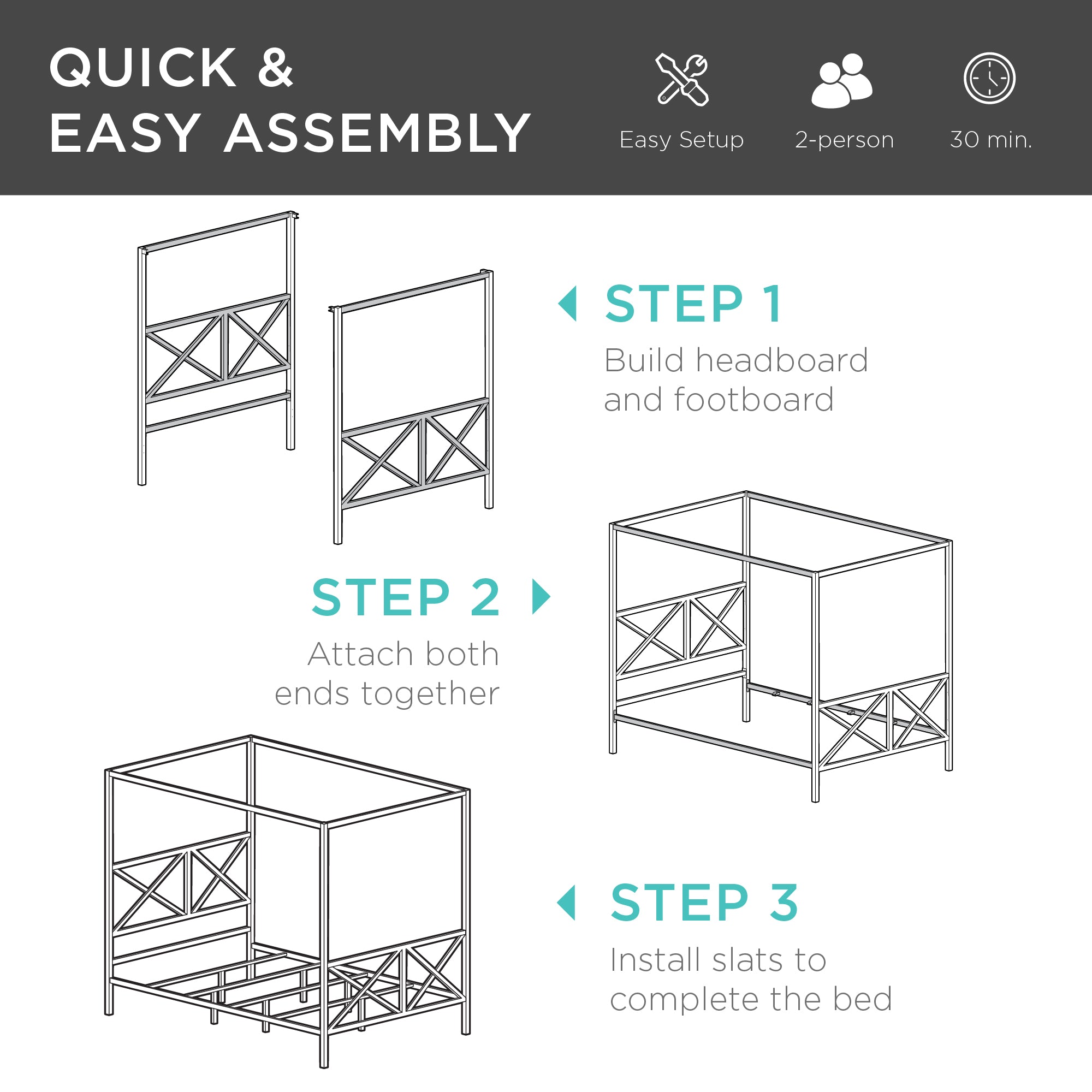 QUICK &
EASY ASSEMBLY

Easy Setup

2-person

30 min.

STEP 1
Build headboard and footboard

STEP 2
Attach both ends together

STEP 3
Install slats to complete the bed