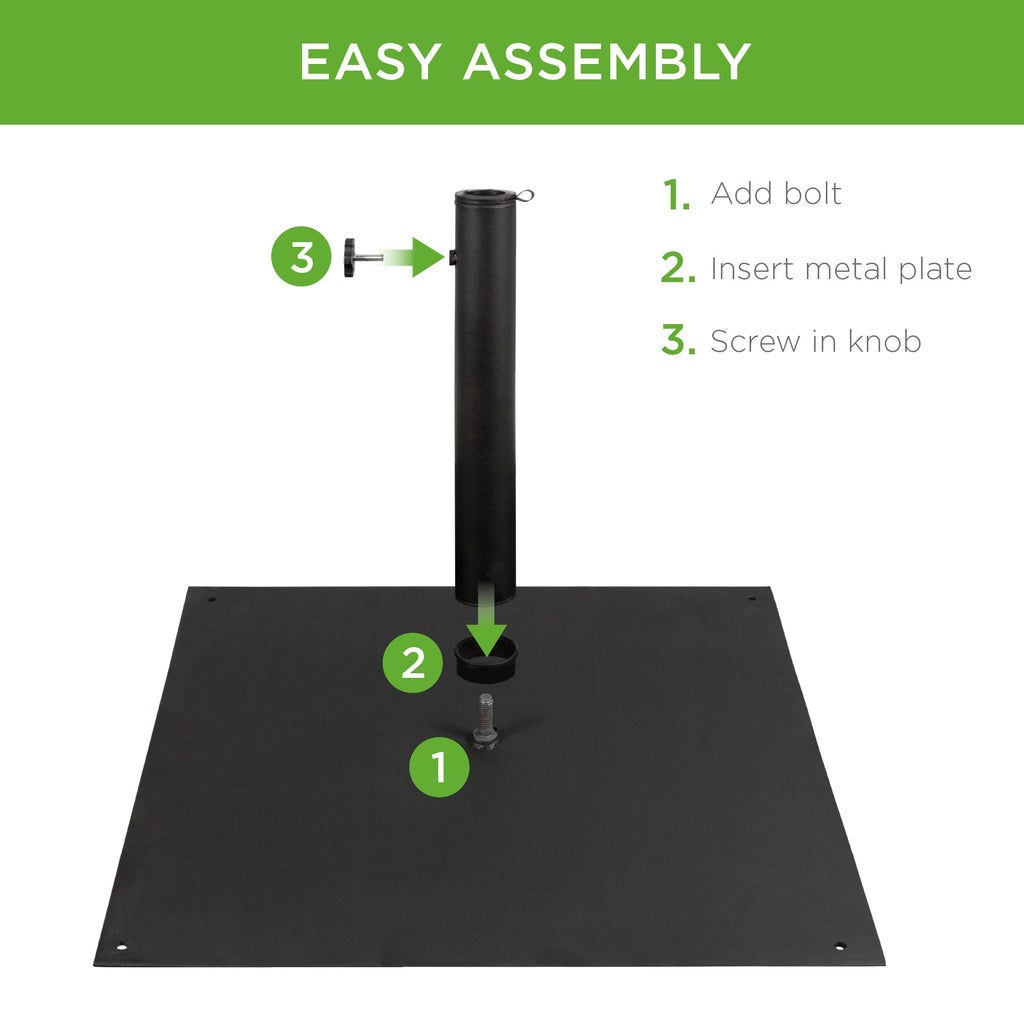 EASY ASSEMBLY

1. Add bolt

2. Insert metal plate

3. Screw in knob

3

2

1