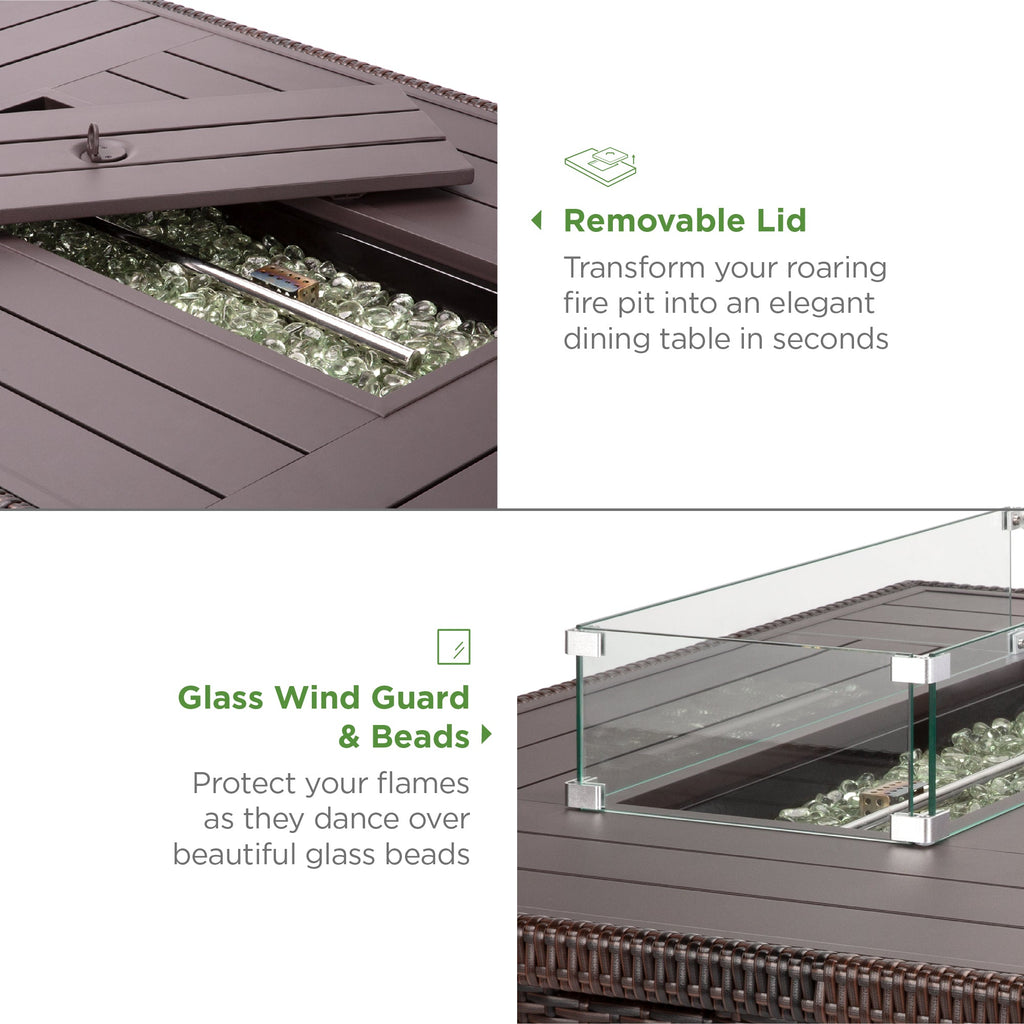 Removable Lid

Transform your roaring fire pit into an elegant dining table in seconds

Glass Wind Guard & Beads

Protect your flames as they dance over beautiful glass beads