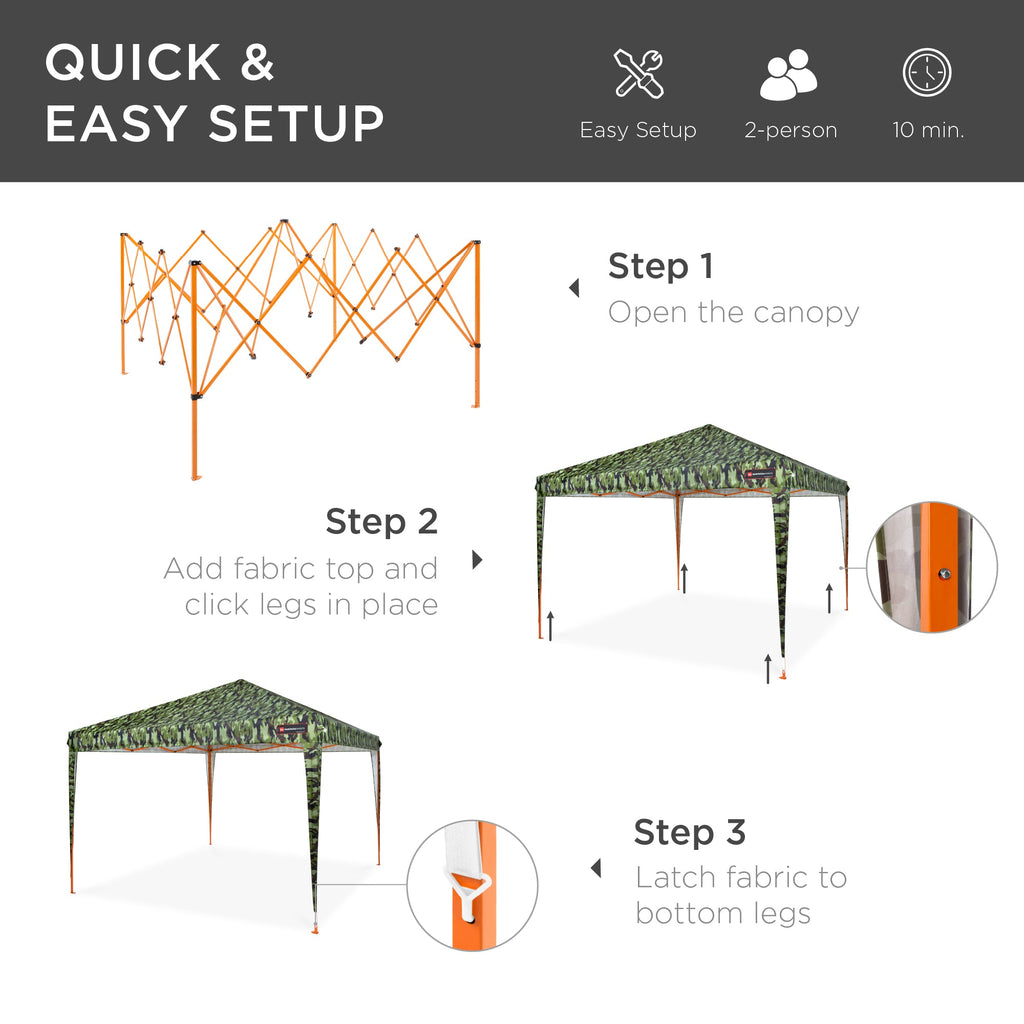 QUICK & EASY SETUP

Easy Setup

2-person

10 min.

Step 1
Open the canopy

Step 2
Add fabric top and click legs in place

Step 3
Latch fabric to bottom legs