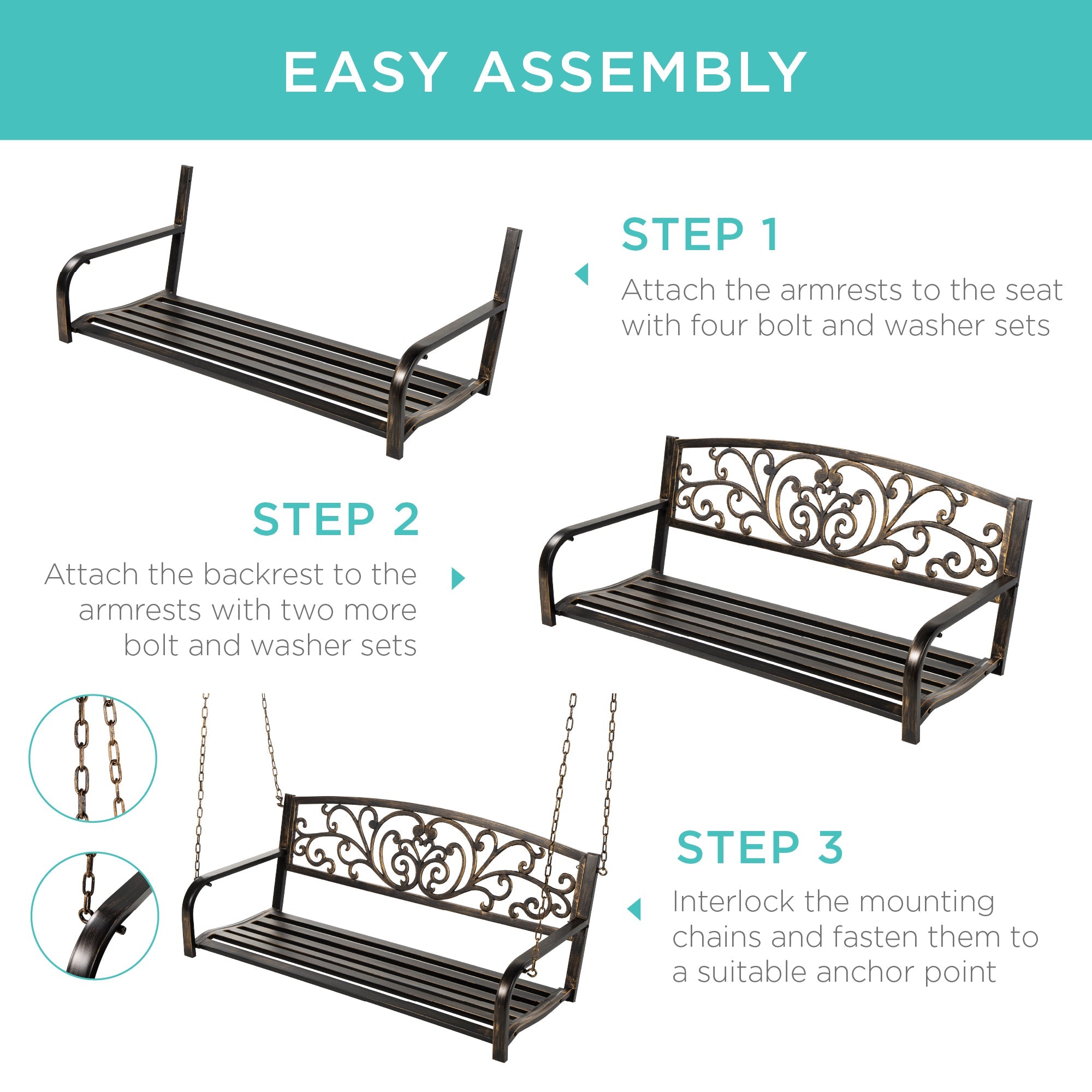 EASY ASSEMBLY

STEP 1

Attach the armrests to the seat with four bolt and washer sets

STEP 2

Attach the backrest to the armrests with two more bolt and washer sets

STEP 3

Interlock the mounting chains and fasten them to a suitable anchor point