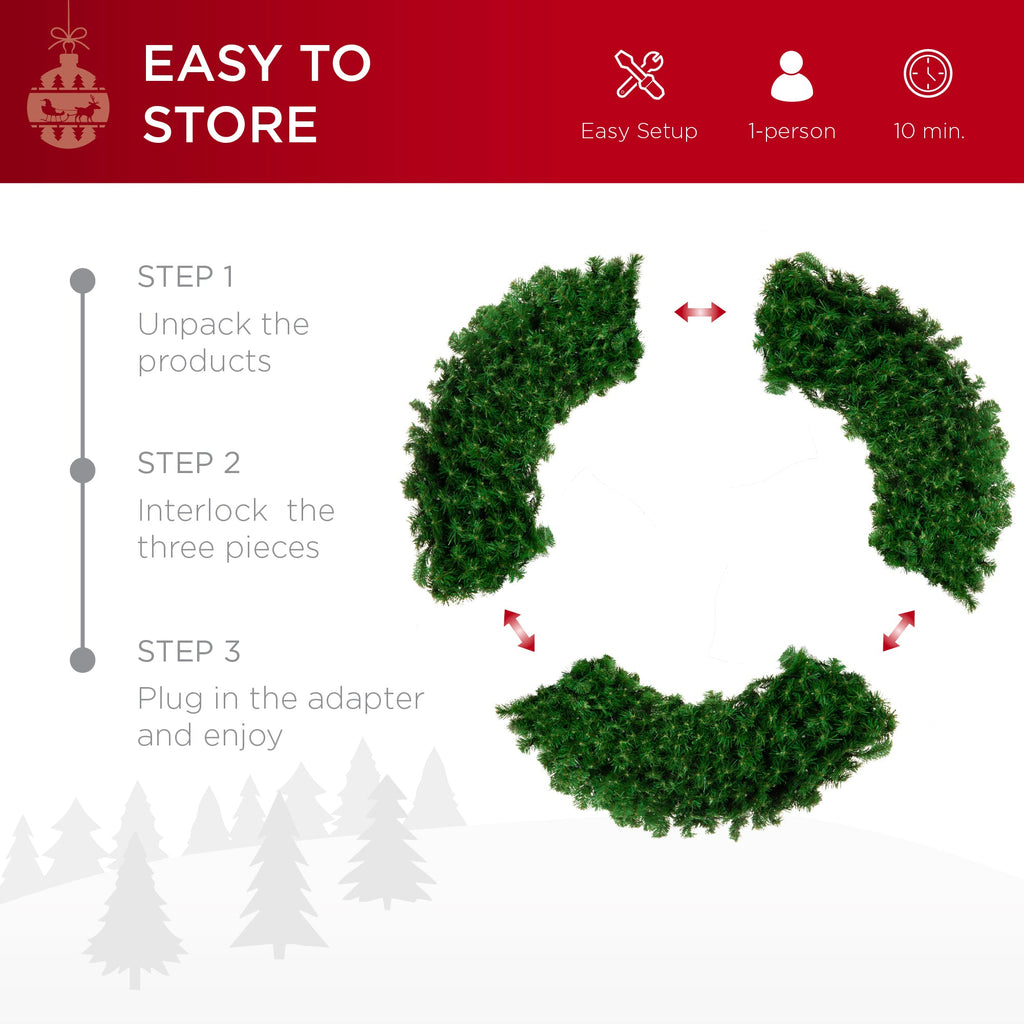 EASY TO STORE

Easy Setup

1-person

10 min.

STEP 1

Unpack the products

STEP 2

Interlock the three pieces

STEP 3

Plug in the adapter and enjoy