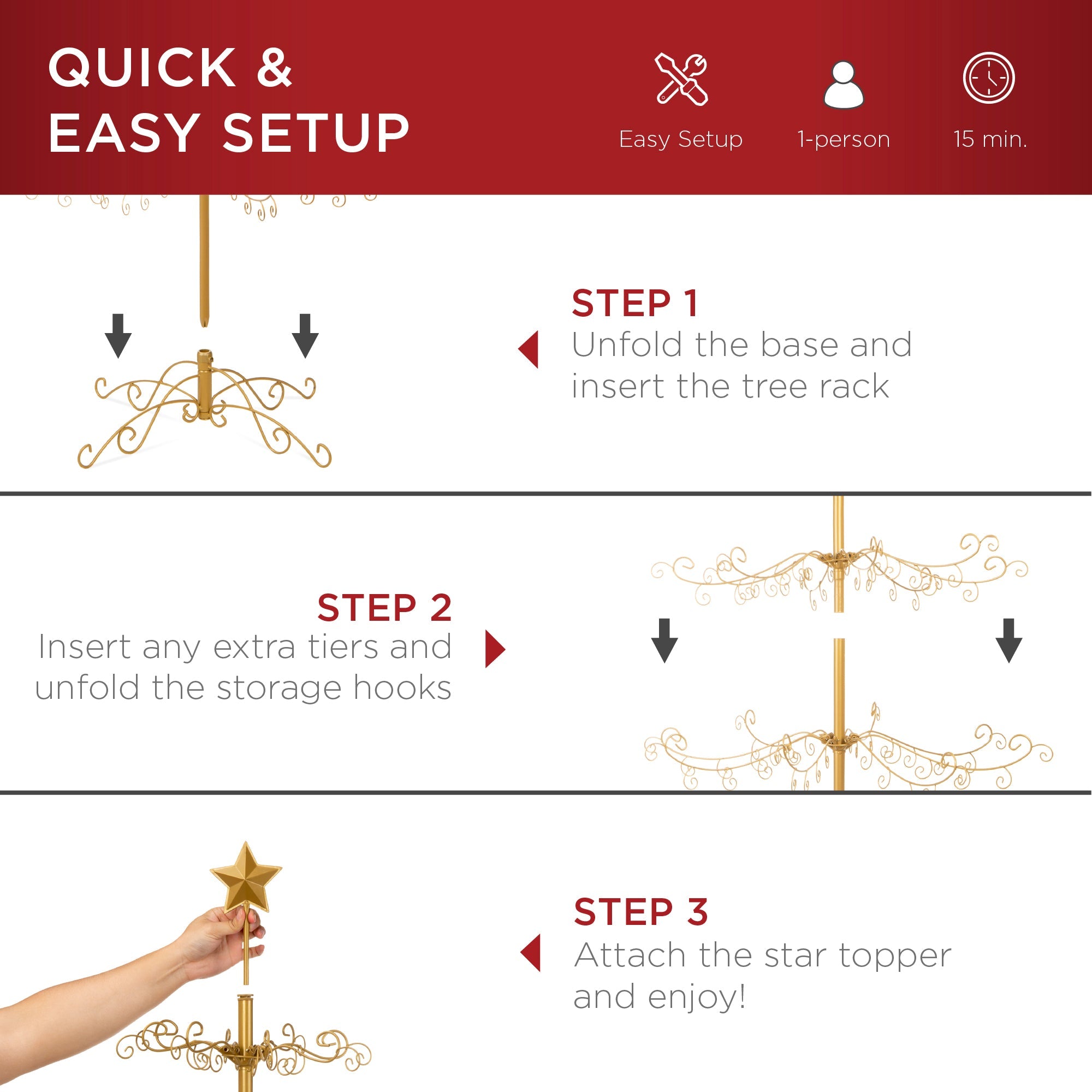 QUICK &
EASY SETUP

Easy Setup

1-person

15 min.

STEP 1
Unfold the base and insert the tree rack

STEP 2
Insert any extra tiers and unfold the storage hooks

STEP 3
Attach the star topper and enjoy!