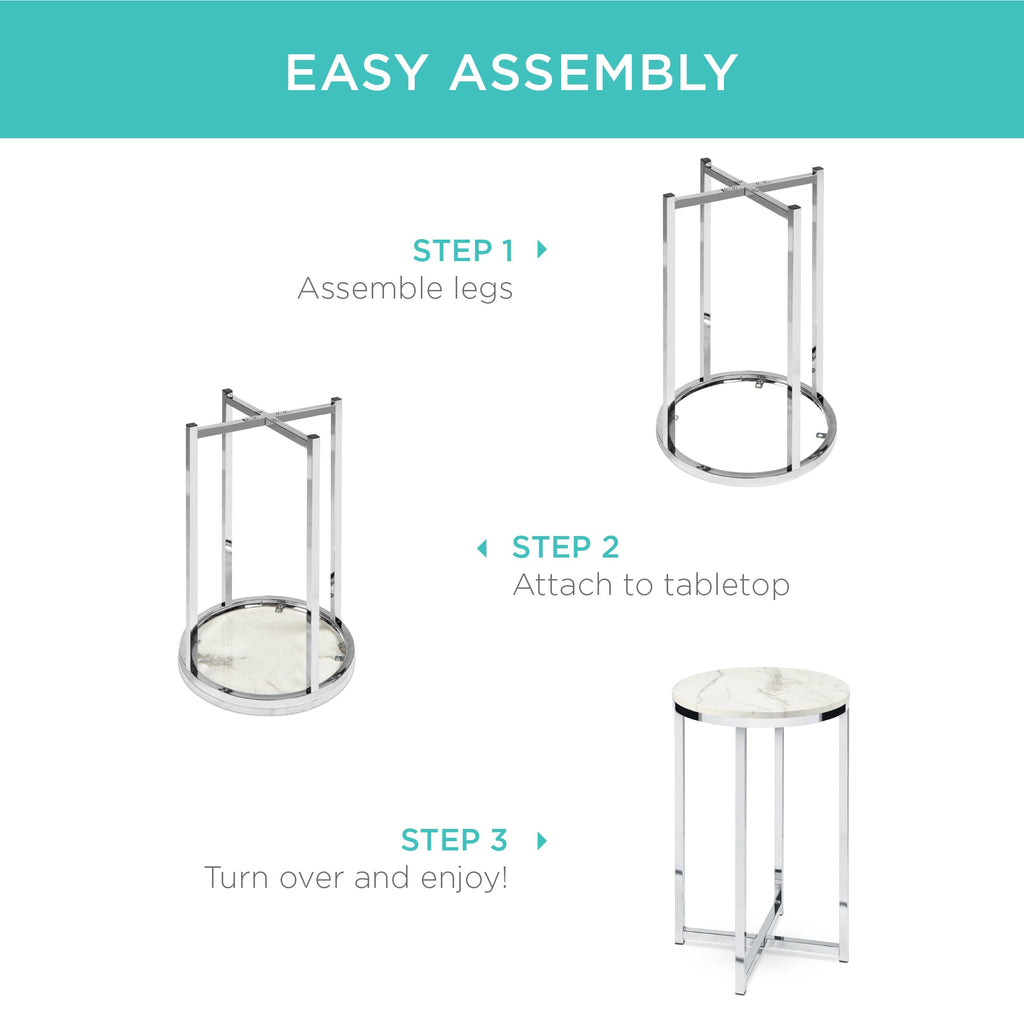 EASY ASSEMBLY

STEP 1
Assemble legs

STEP 2
Attach to tabletop

STEP 3
Turn over and enjoy!