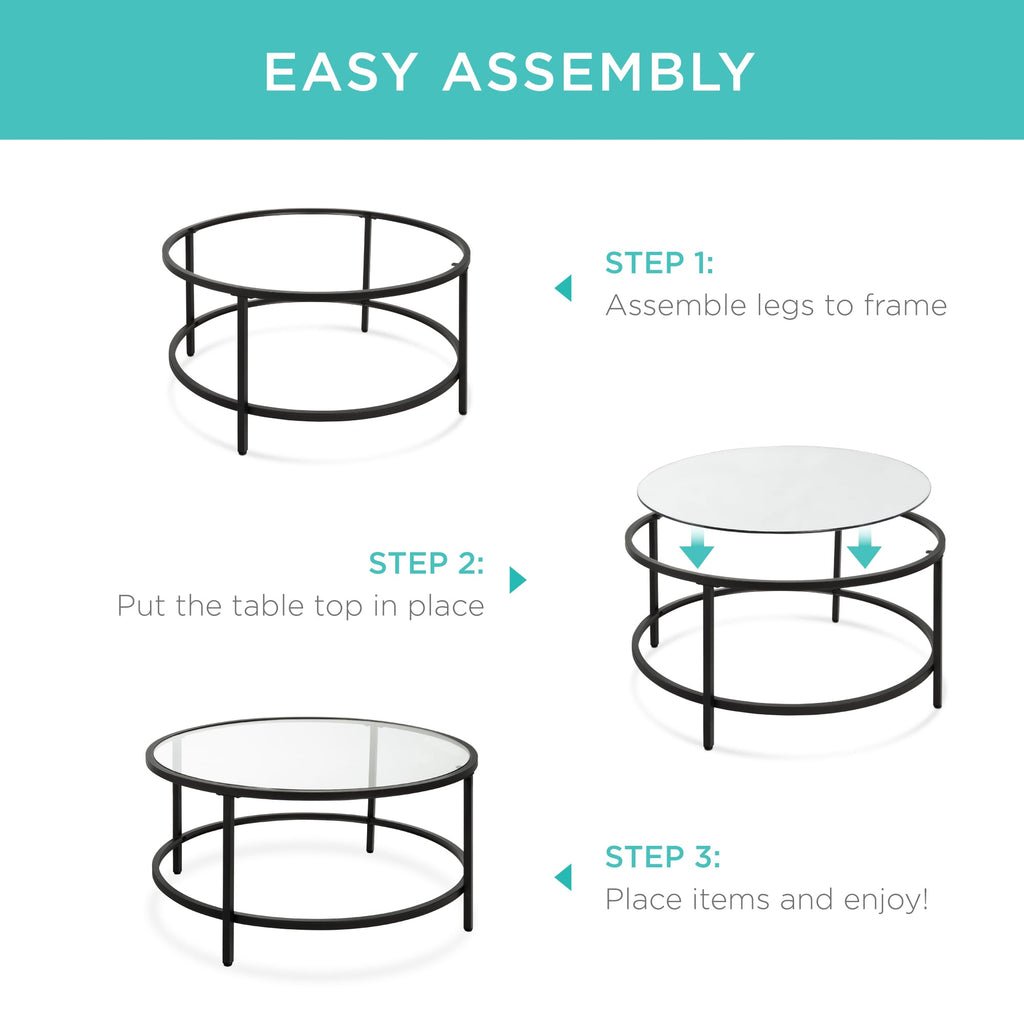 EASY ASSEMBLY

STEP 1:
Assemble legs to frame

STEP 2:
Put the table top in place

STEP 3:
Place items and enjoy!