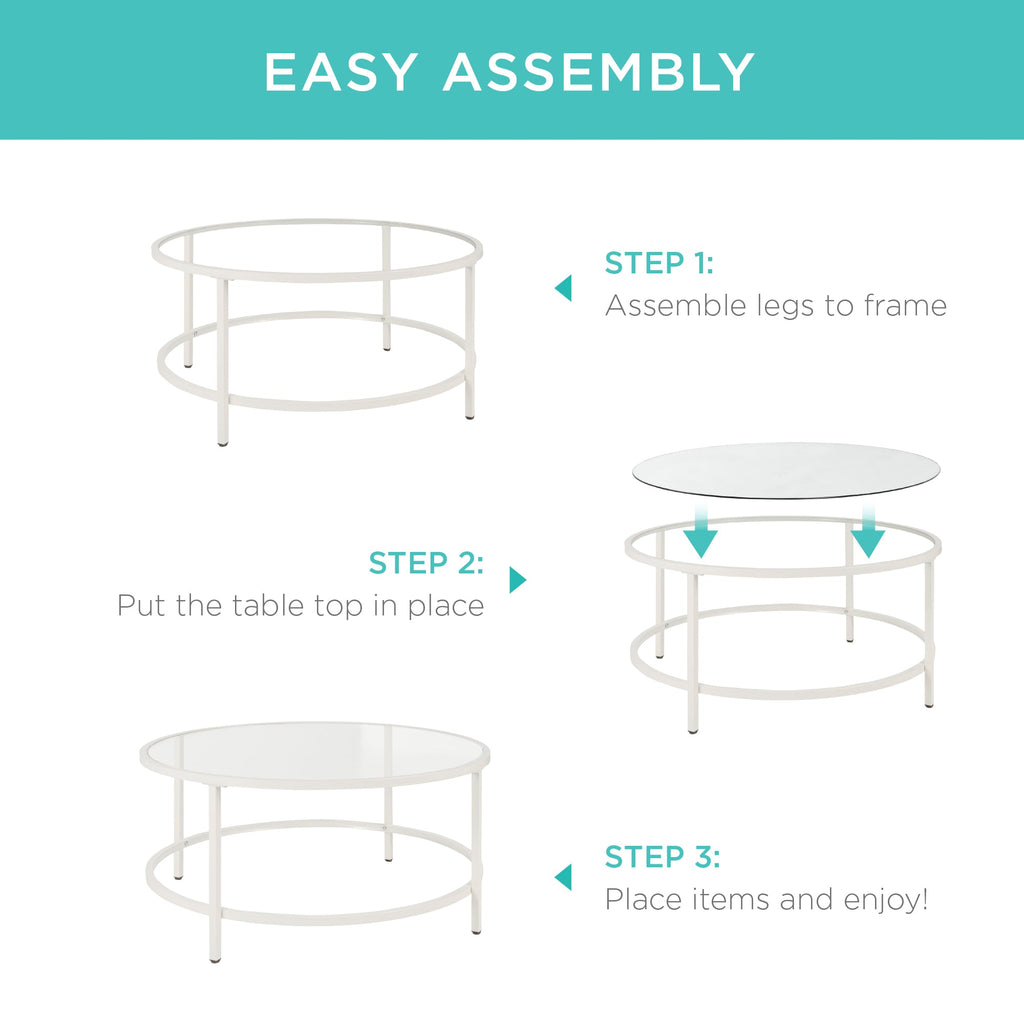 EASY ASSEMBLY

STEP 1:
Assemble legs to frame

STEP 2:
Put the table top in place

STEP 3:
Place items and enjoy!