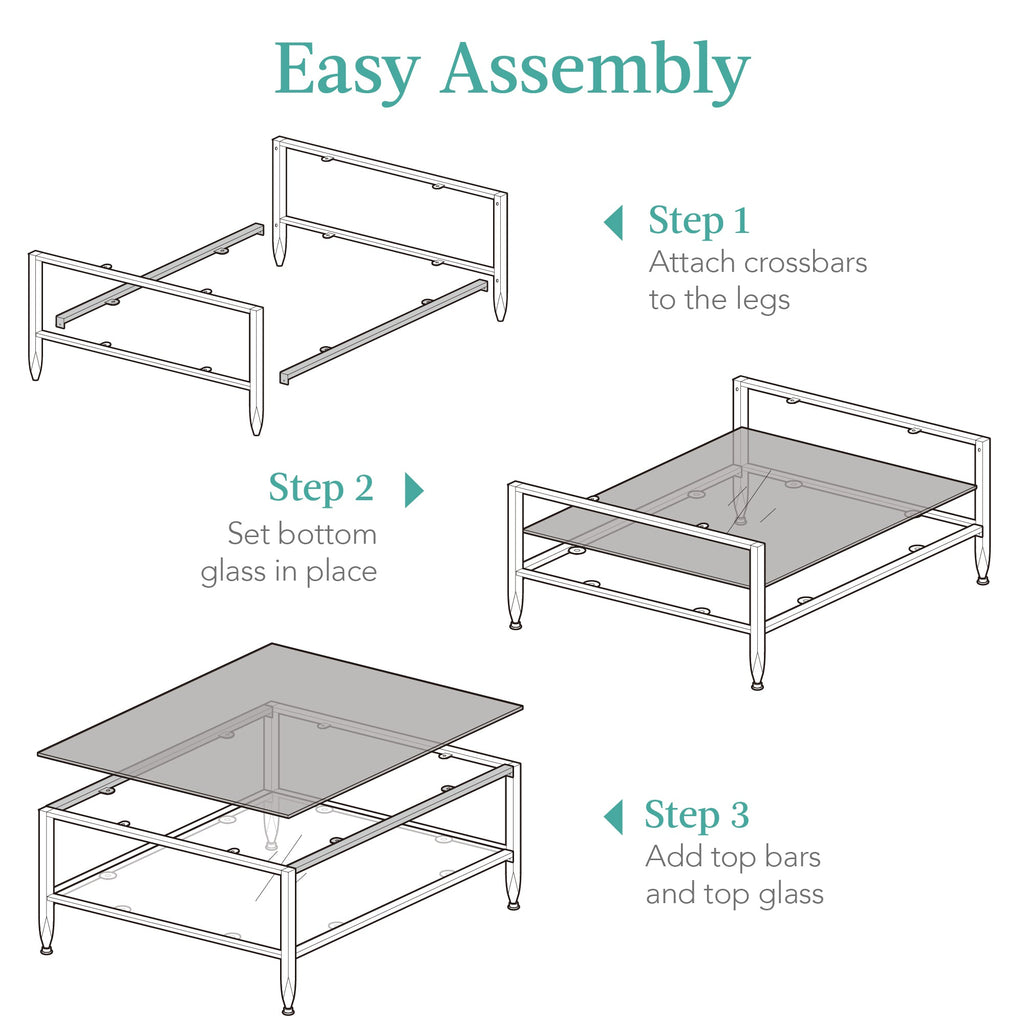 Easy Assembly

Step 1
Attach crossbars to the legs

Step 2
Set bottom glass in place

Step 3
Add top bars and top glass