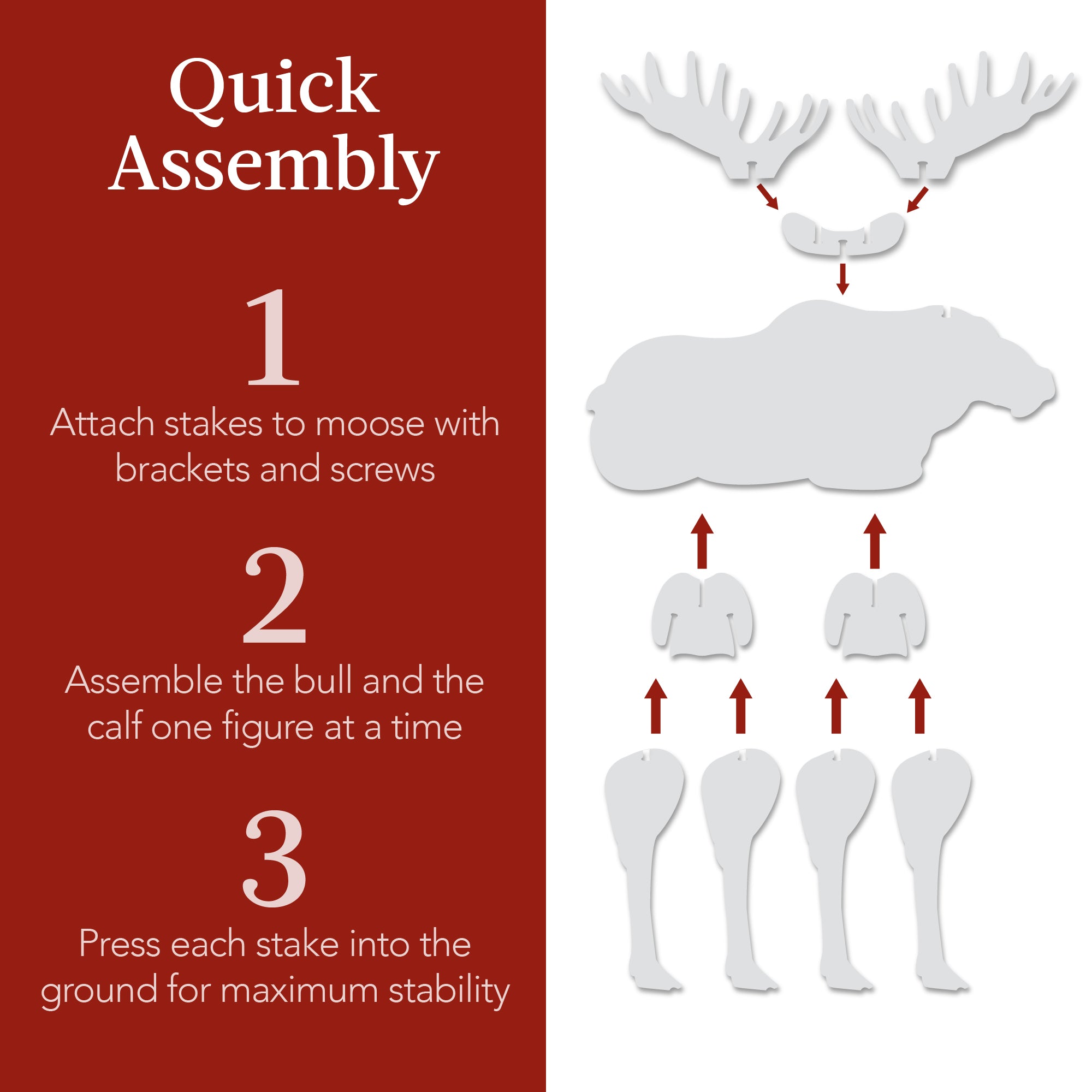 Quick Assembly

1

Attach stakes to moose with brackets and screws

2

Assemble the bull and the calf one figure at a time

3

Press each stake into the ground for maximum stability