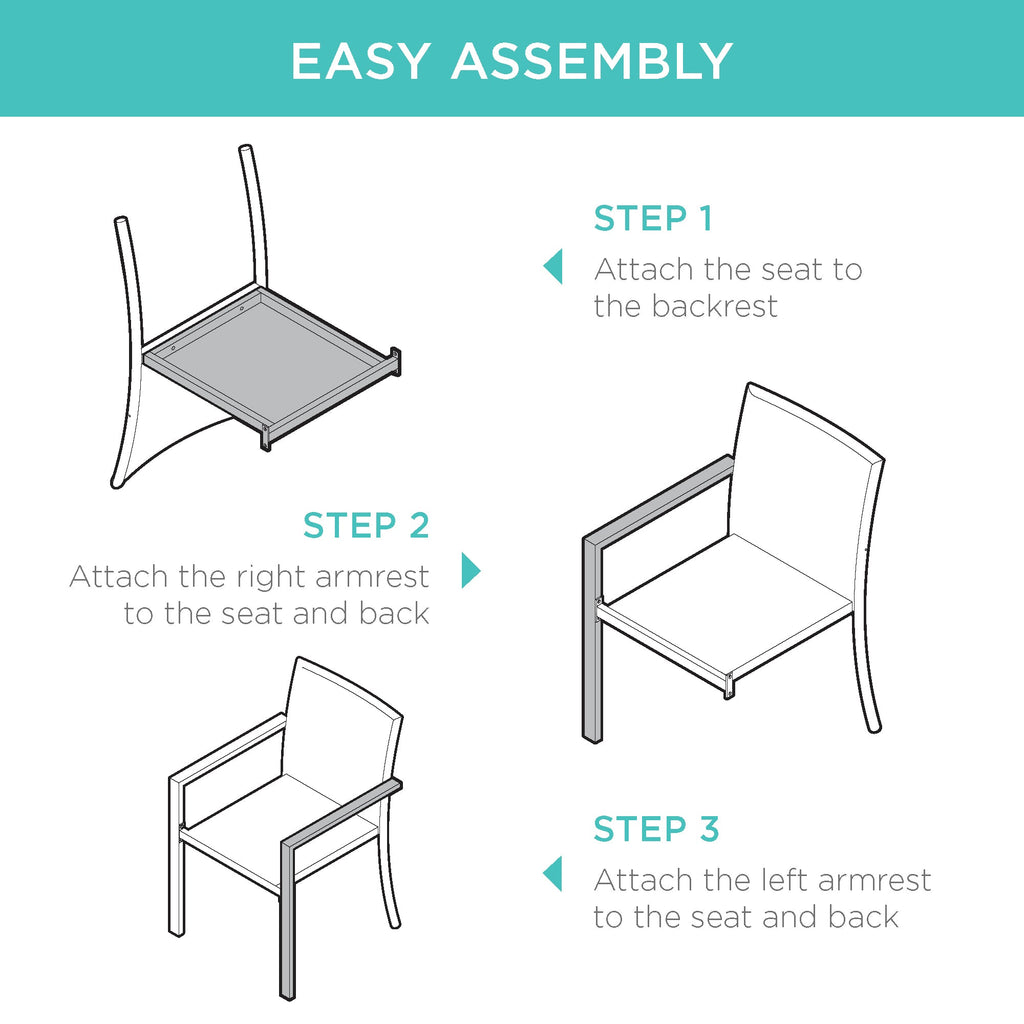 EASY ASSEMBLY

STEP 1
Attach the seat to the backrest

STEP 2
Attach the right armrest to the seat and back

STEP 3
Attach the left armrest to the seat and back