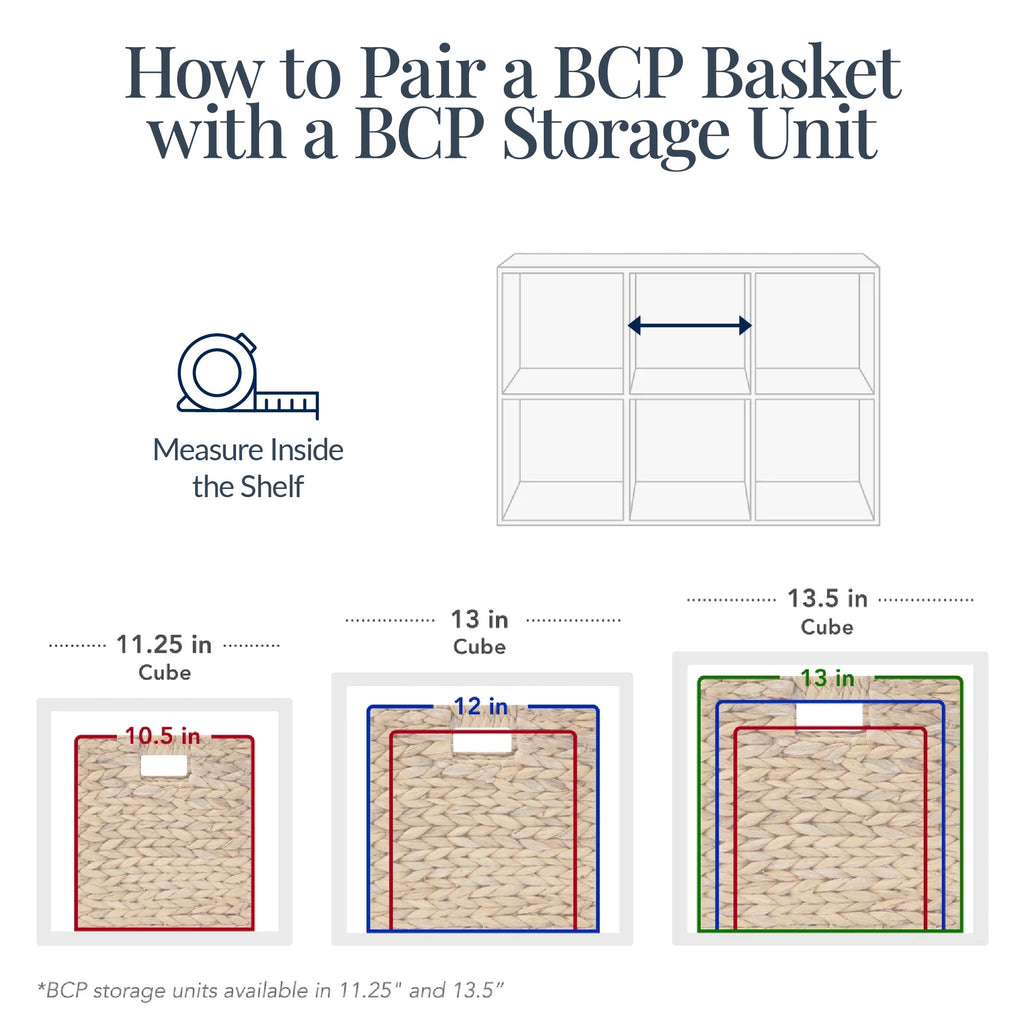 How to Pair a BCP Basket with a BCP Storage Unit

Measure Inside the Shelf

11.25 in
Cube

10.5 in

13 in
Cube

12 in

13.5 in
Cube

13 in

*BCP storage units available in 11.25" and 13.5"