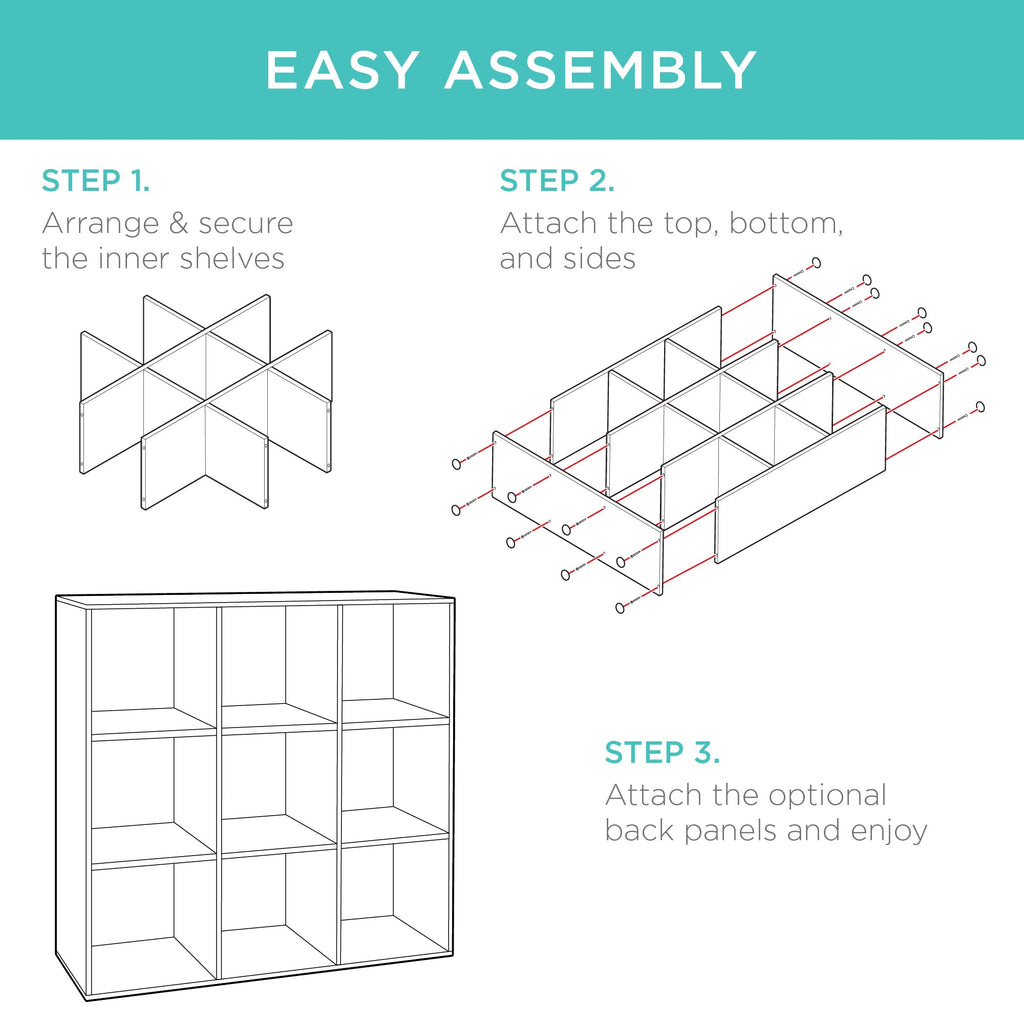 EASY ASSEMBLY

STEP 1.
Arrange & secure the inner shelves

STEP 2.
Attach the top, bottom, and sides

STEP 3.
Attach the optional back panels and enjoy