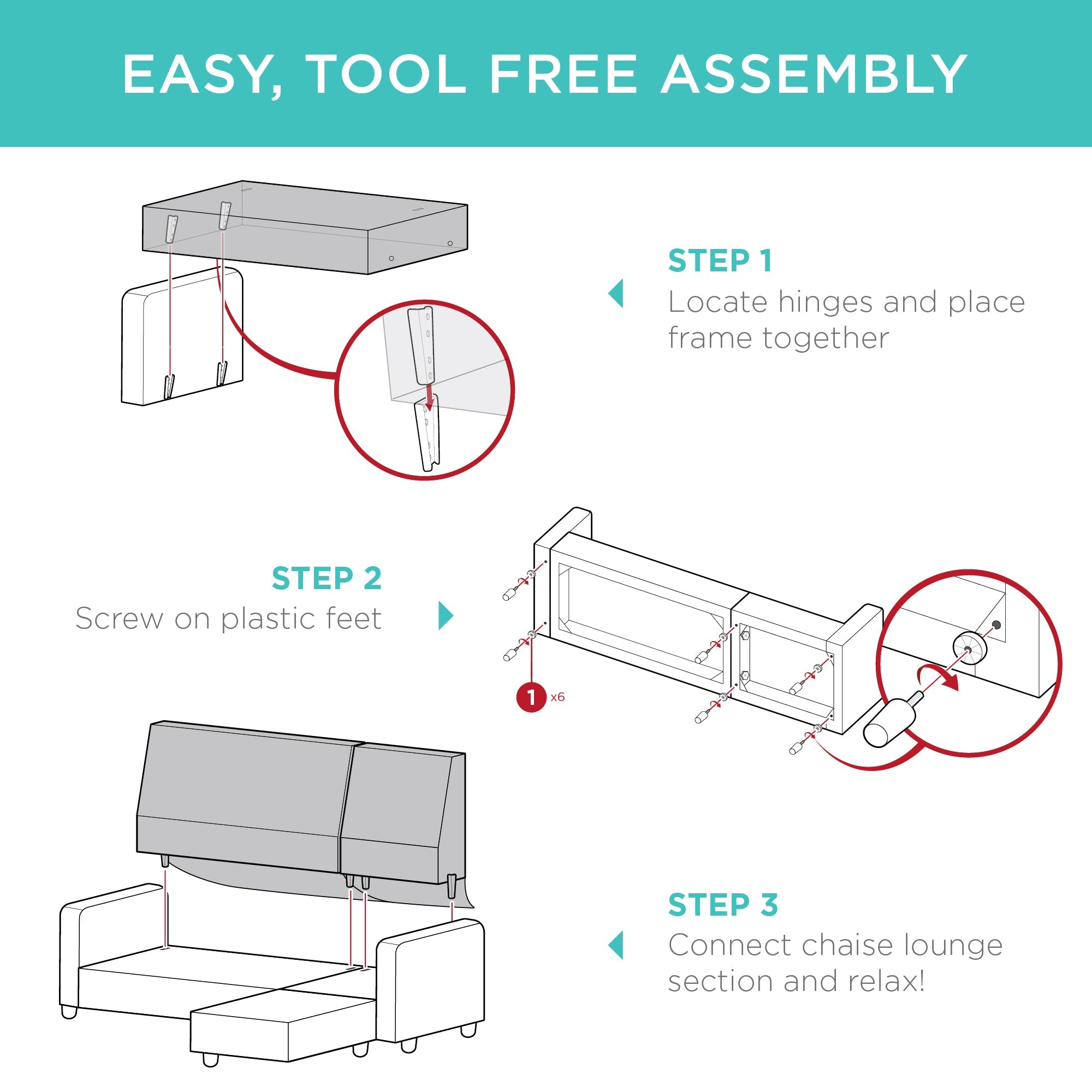 EASY, TOOL FREE ASSEMBLY

STEP 1
Locate hinges and place frame together

STEP 2
Screw on plastic feet

1 x6

STEP 3
Connect chaise lounge section and relax!