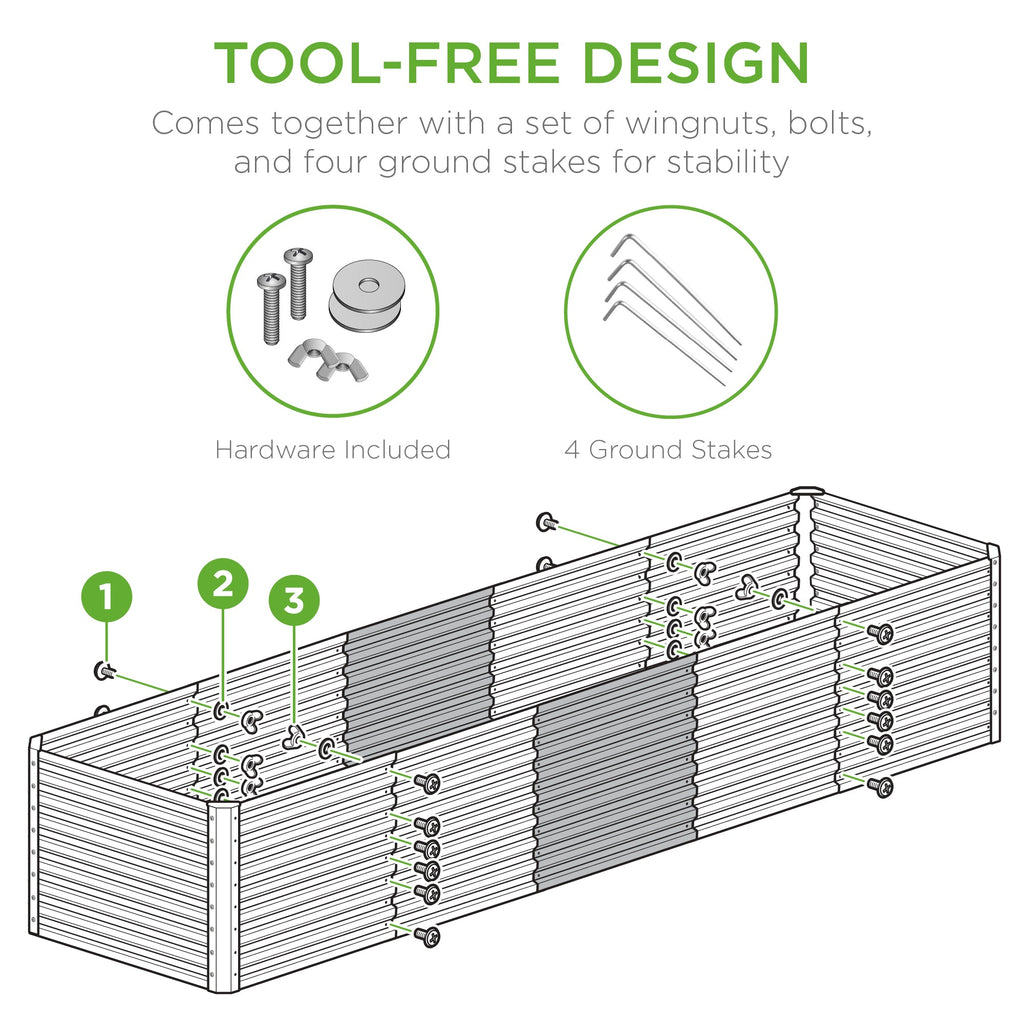 TOOL-FREE DESIGN

Comes together with a set of wingnuts, bolts, and four ground stakes for stability

Hardware Included

4 Ground Stakes

1

2

3