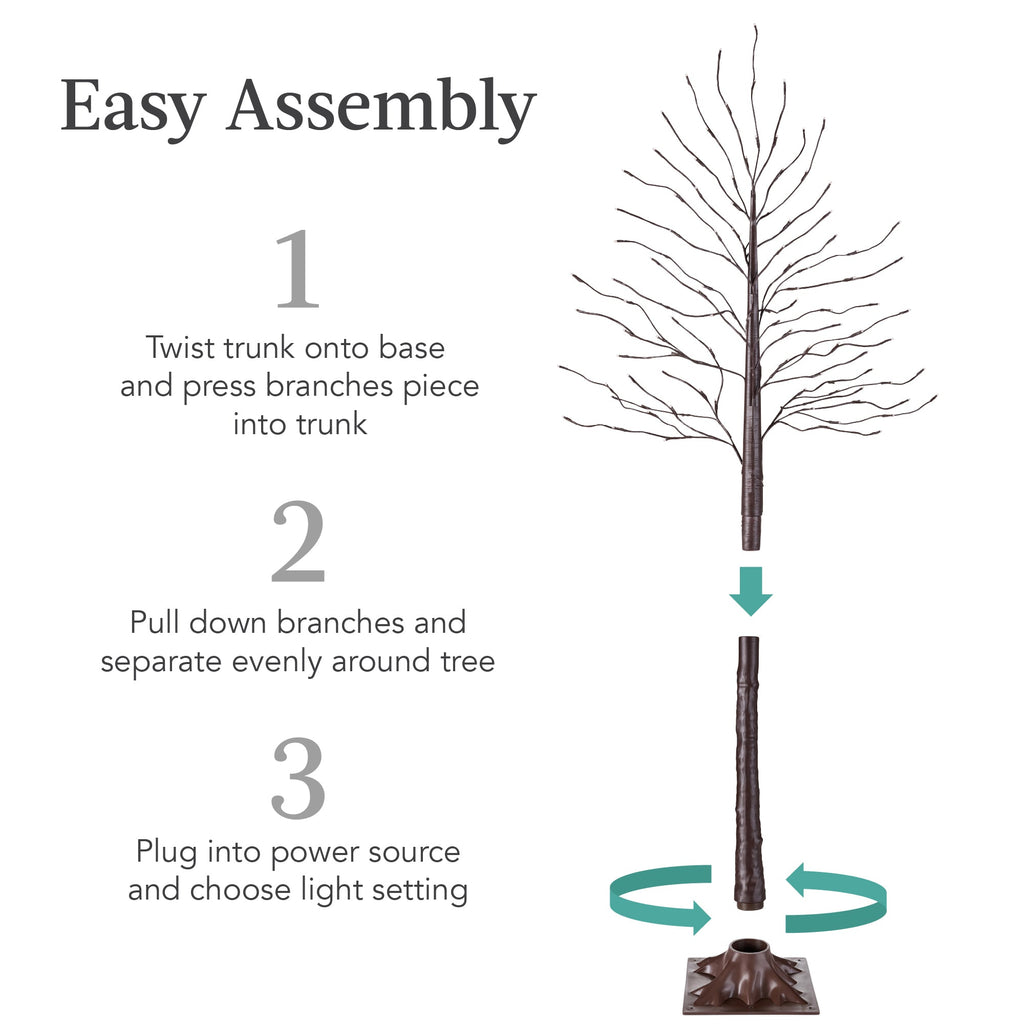 Easy Assembly

1

Twist trunk onto base and press branches piece into trunk

2

Pull down branches and separate evenly around tree

3

Plug into power source and choose light setting