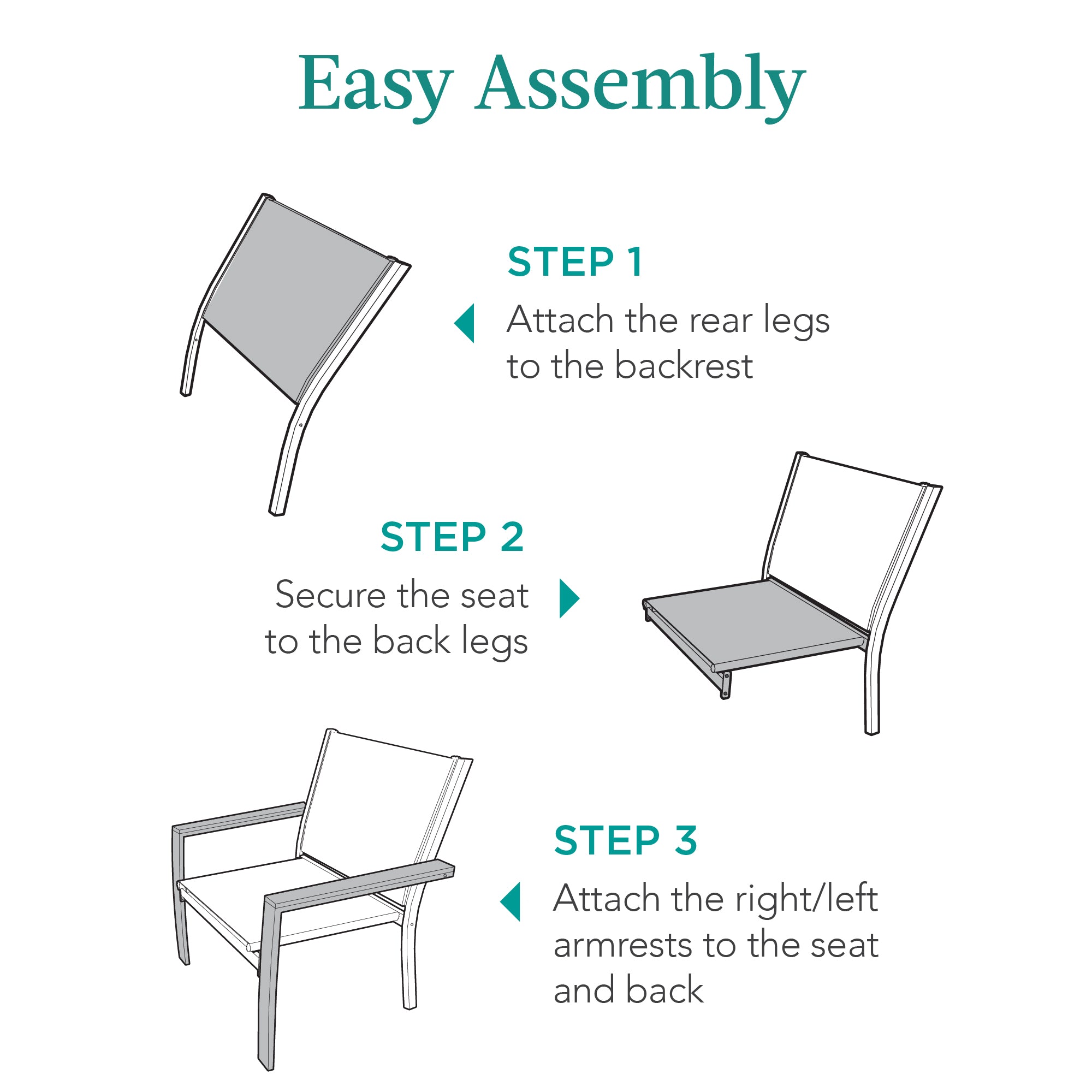 Easy Assembly

STEP 1
Attach the rear legs to the backrest

STEP 2
Secure the seat to the back legs

STEP 3
Attach the right/left armrests to the seat and back