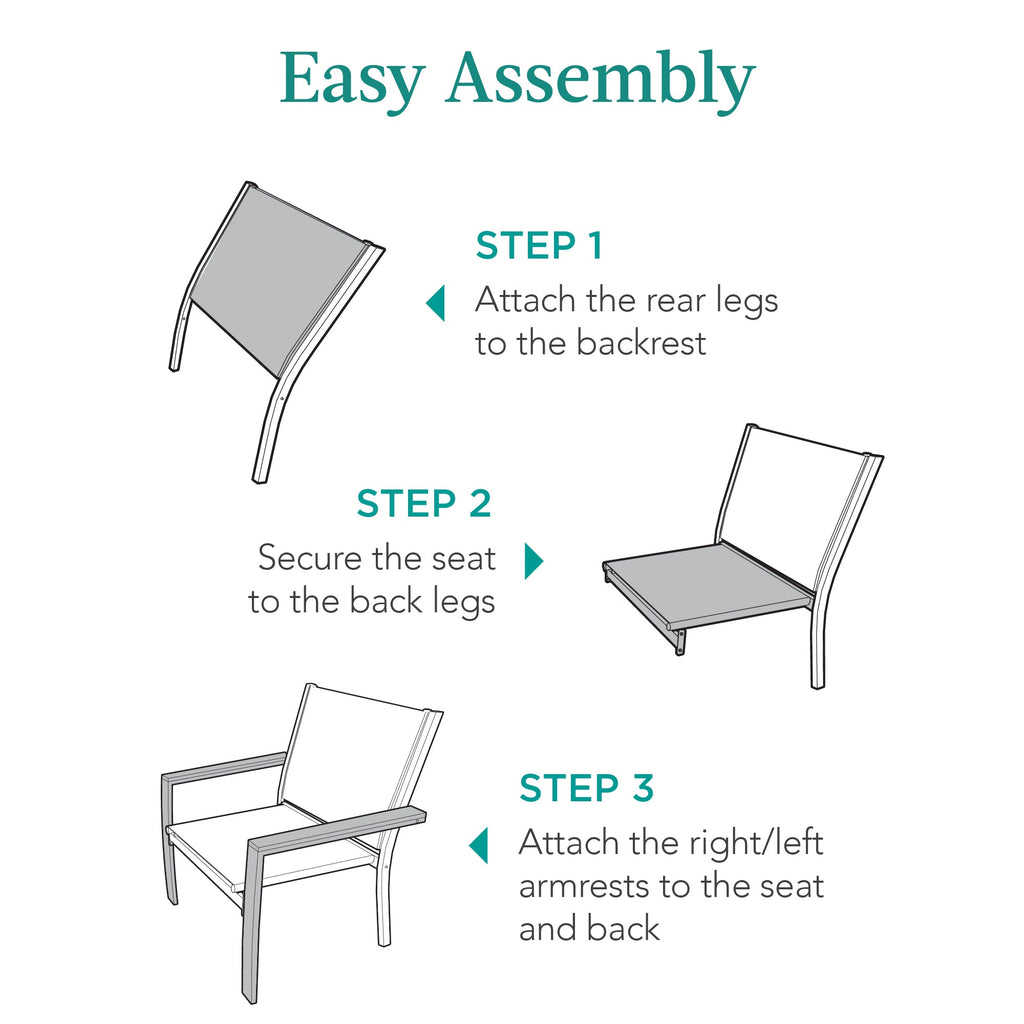 Easy Assembly

STEP 1
Attach the rear legs to the backrest

STEP 2
Secure the seat to the back legs

STEP 3
Attach the right/left armrests to the seat and back