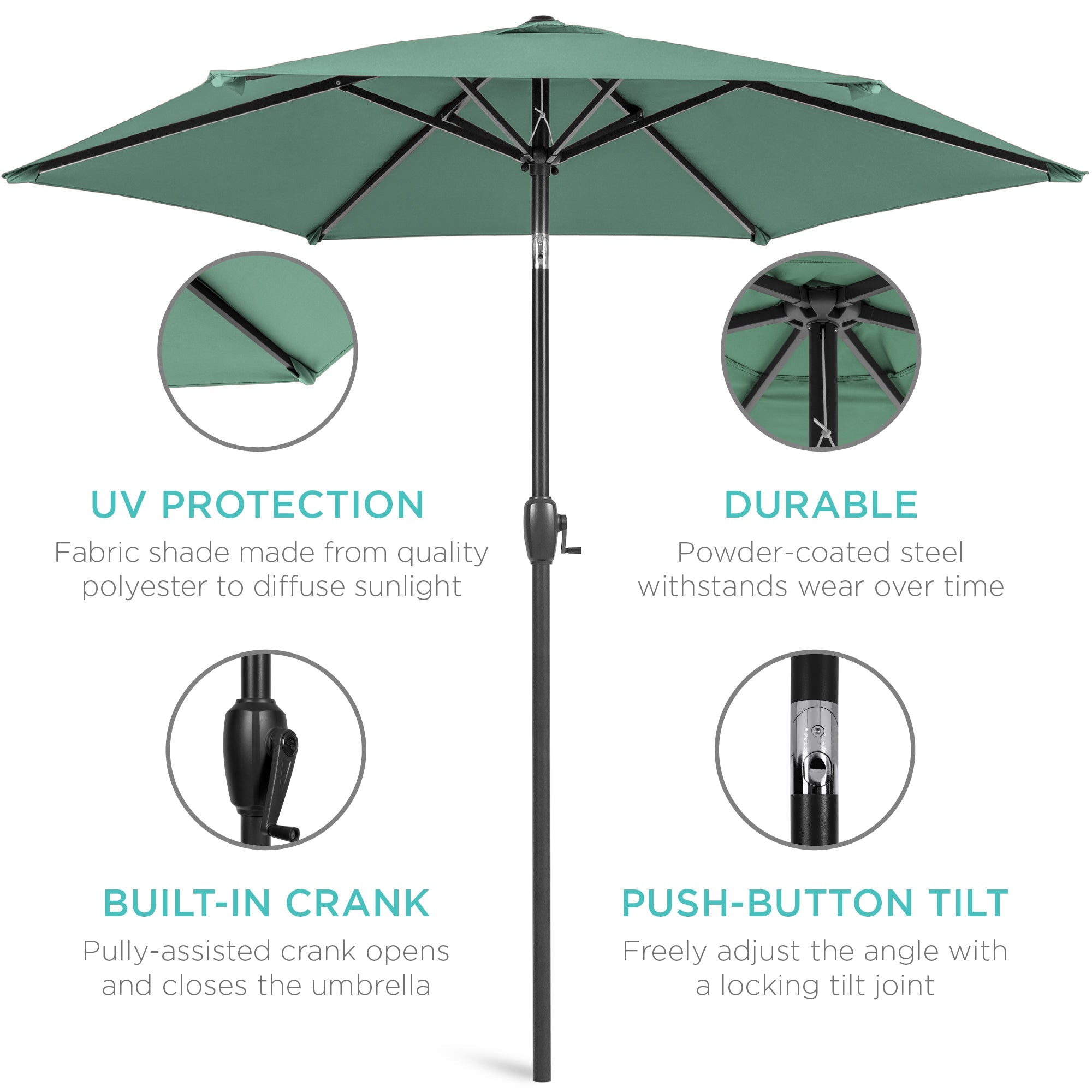 UV PROTECTION

Fabric shade made from quality polyester to diffuse sunlight

DURABLE

Powder-coated steel withstands wear over time

BUILT-IN CRANK

Pully-assisted crank opens and closes the umbrella

PUSH-BUTTON TILT

Freely adjust the angle with a locking tilt joint