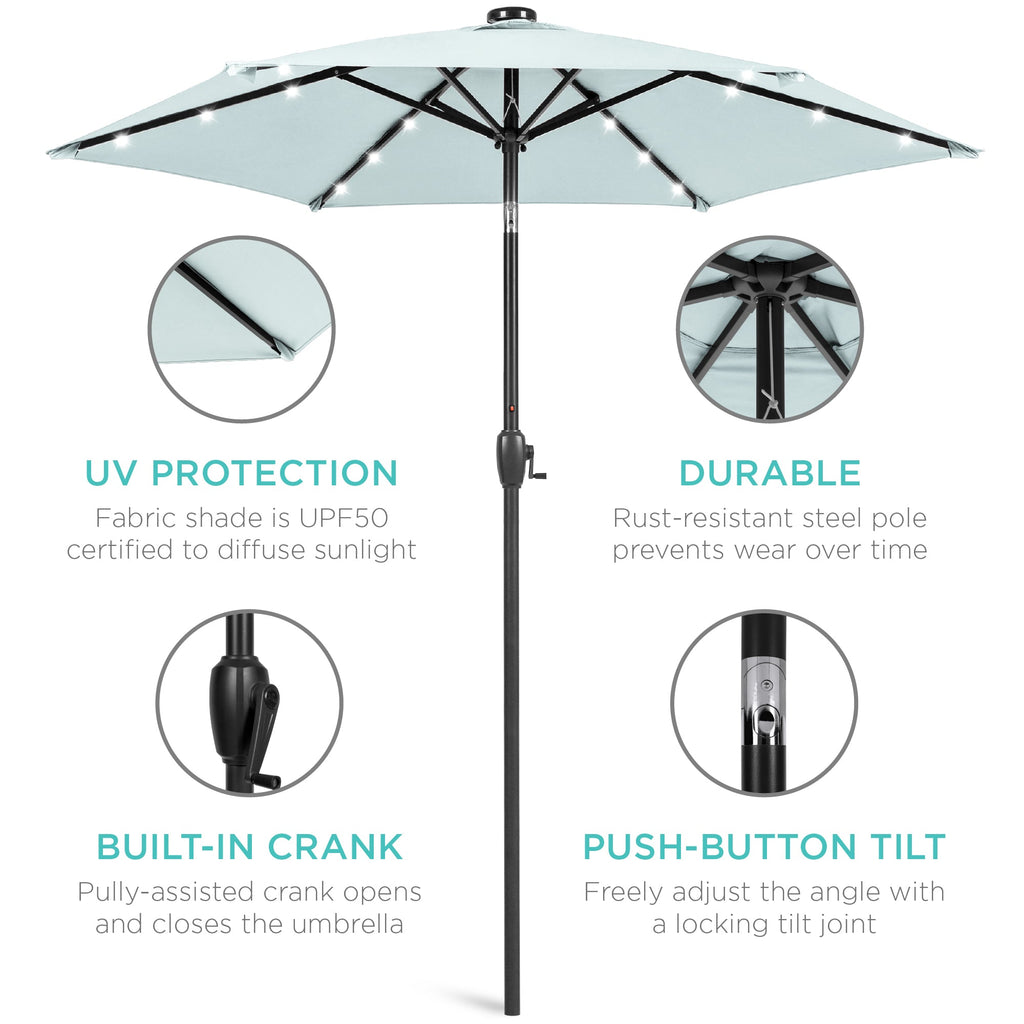 UV PROTECTION
Fabric shade is UPF50 certified to diffuse sunlight

DURABLE
Rust-resistant steel pole prevents wear over time

BUILT-IN CRANK
Pully-assisted crank opens and closes the umbrella

PUSH-BUTTON TILT
Freely adjust the angle with a locking tilt joint