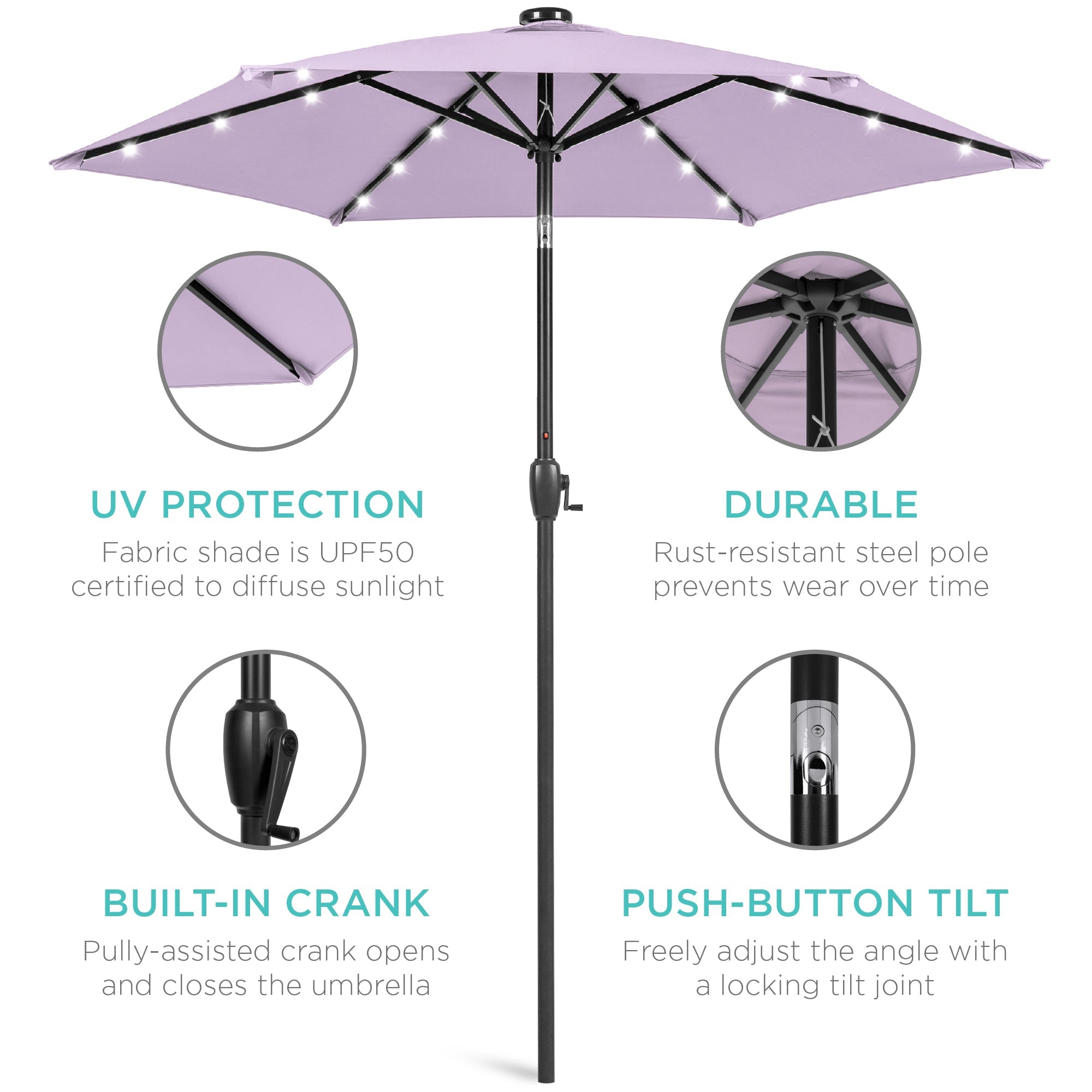 UV PROTECTION
Fabric shade is UPF50 certified to diffuse sunlight

DURABLE
Rust-resistant steel pole prevents wear over time

BUILT-IN CRANK
Pully-assisted crank opens and closes the umbrella

PUSH-BUTTON TILT
Freely adjust the angle with a locking tilt joint