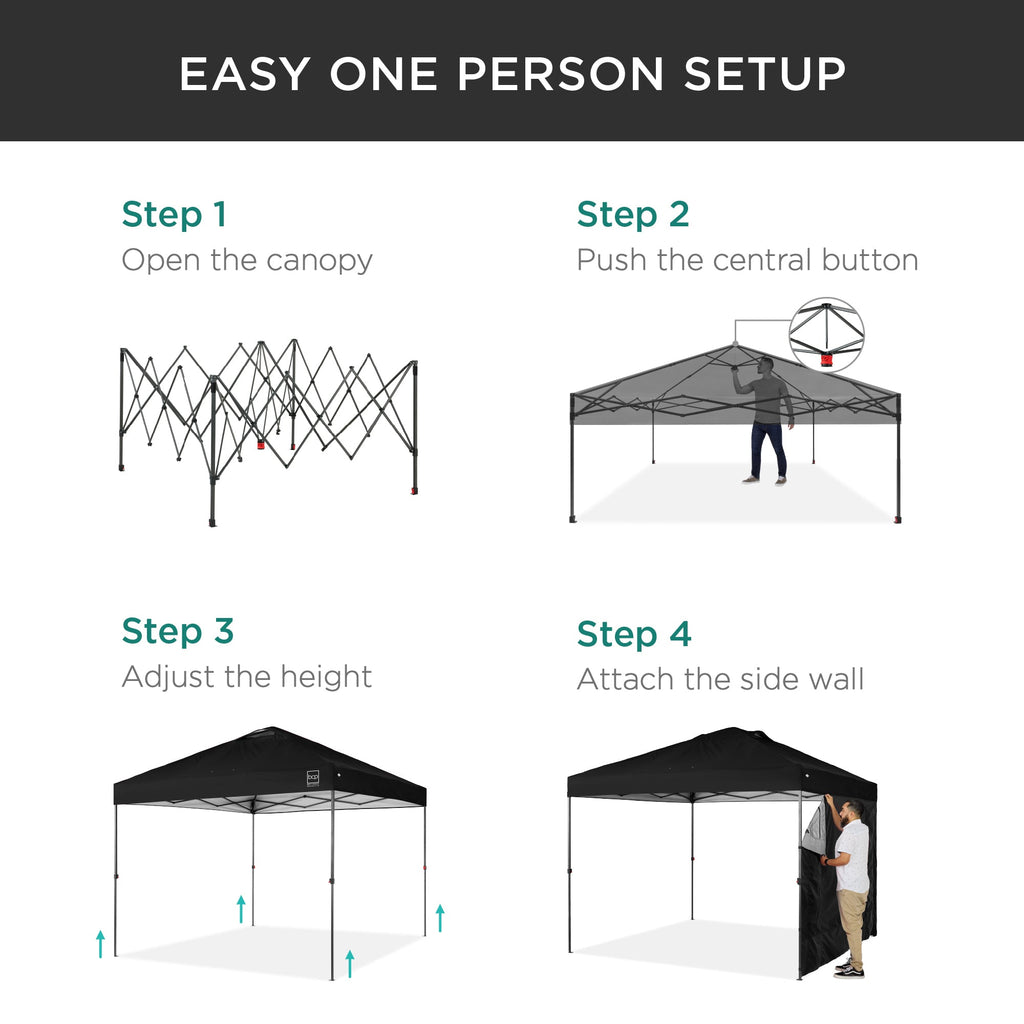 EASY ONE PERSON SETUP

Step 1
Open the canopy

Step 2
Push the central button

Step 3
Adjust the height

Step 4
Attach the side wall