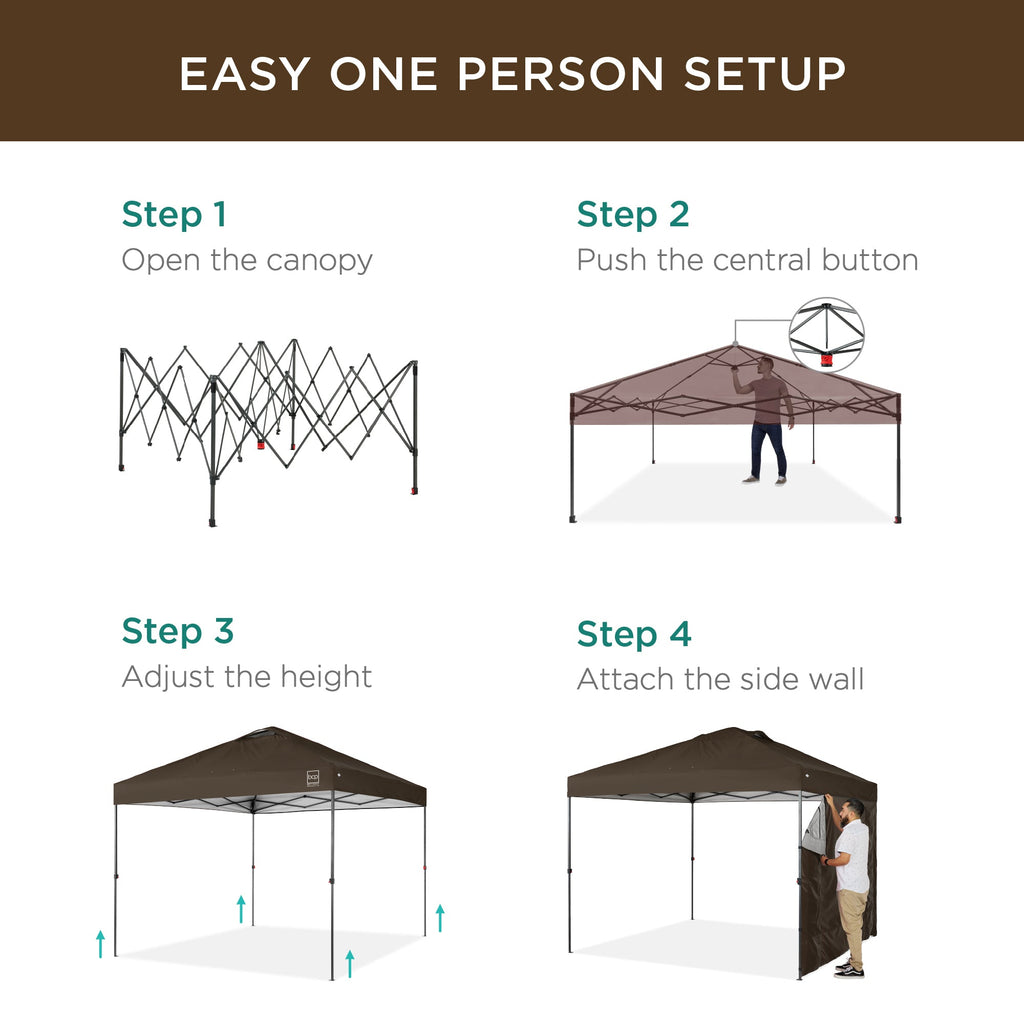 EASY ONE PERSON SETUP

Step 1
Open the canopy

Step 2
Push the central button

Step 3
Adjust the height

Step 4
Attach the side wall