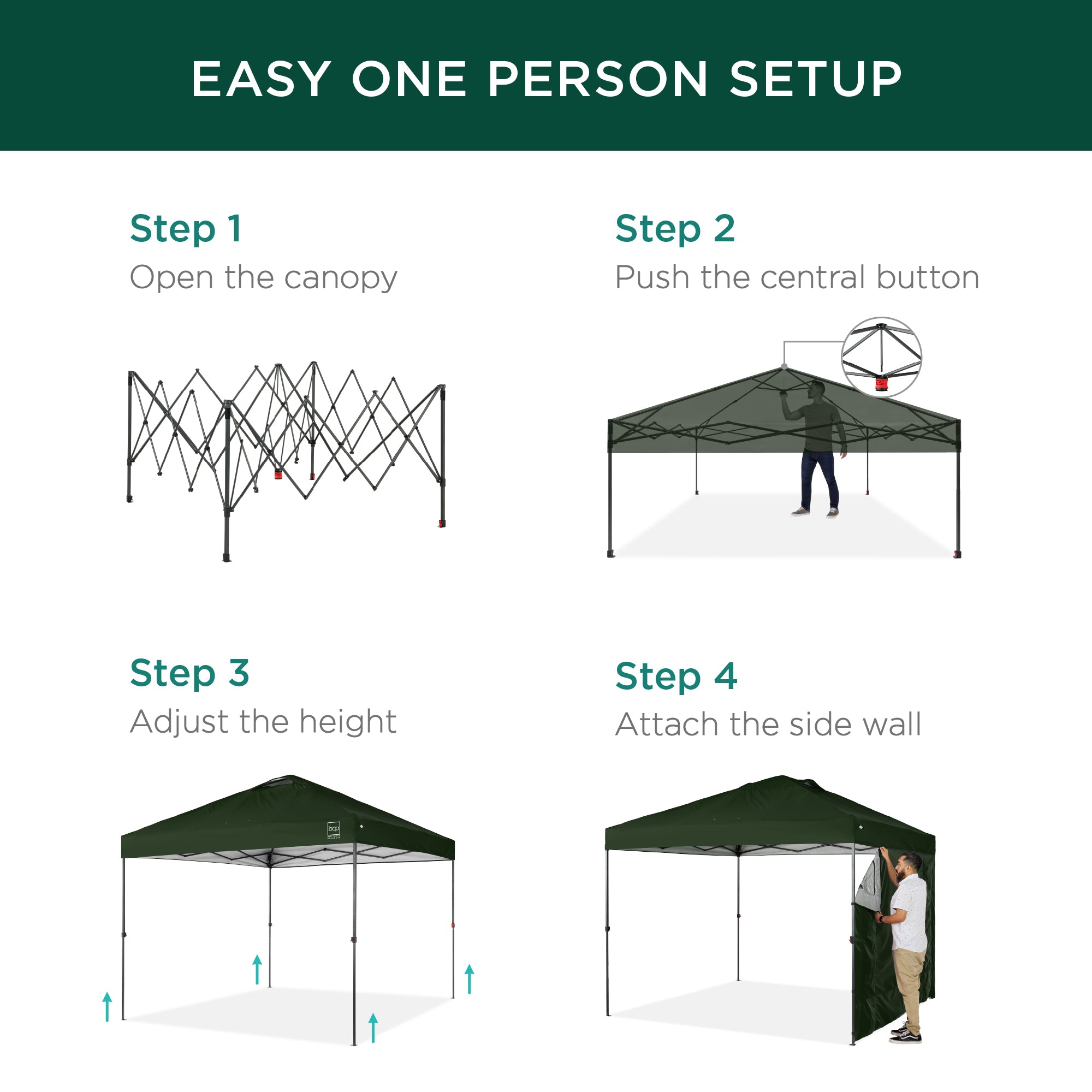 EASY ONE PERSON SETUP

Step 1
Open the canopy

Step 2
Push the central button

Step 3
Adjust the height

bcp

Step 4
Attach the side wall