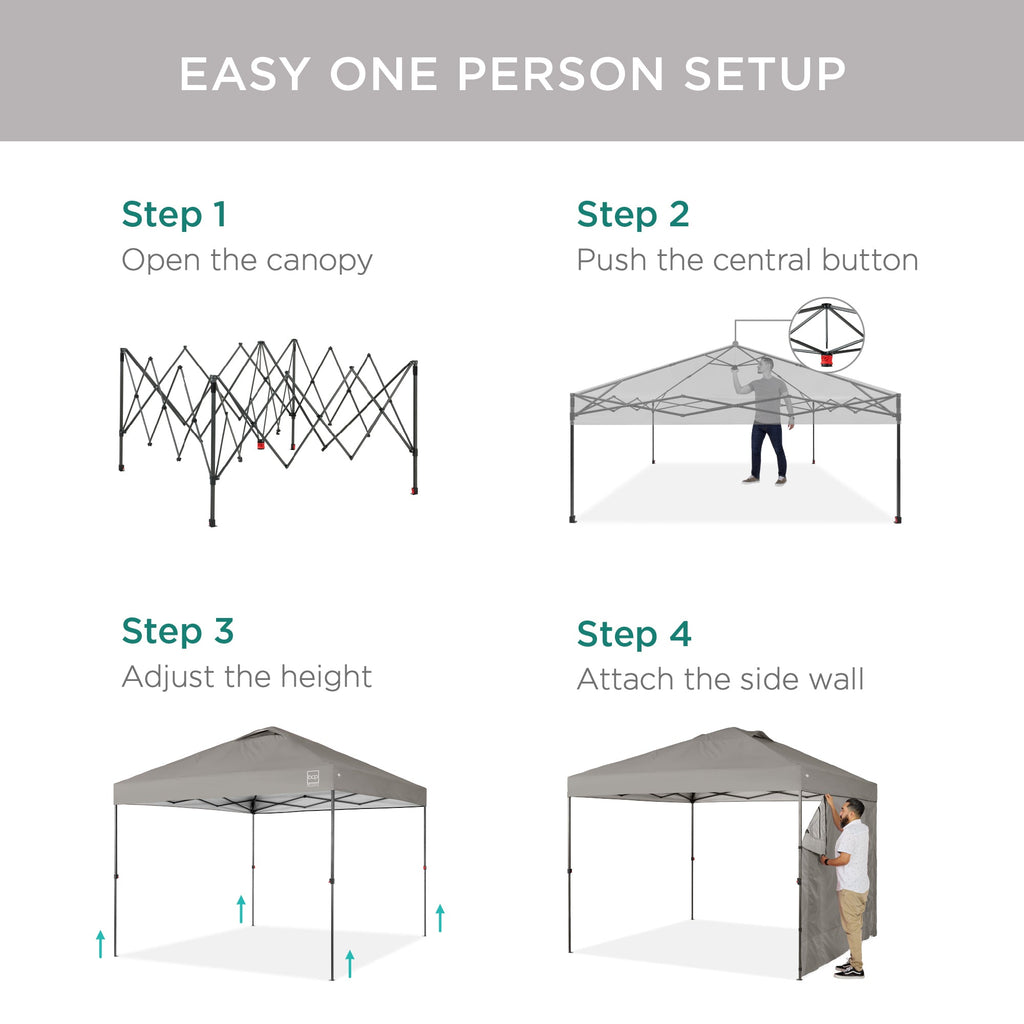 EASY ONE PERSON SETUP

Step 1
Open the canopy

Step 2
Push the central button

Step 3
Adjust the height

Step 4
Attach the side wall