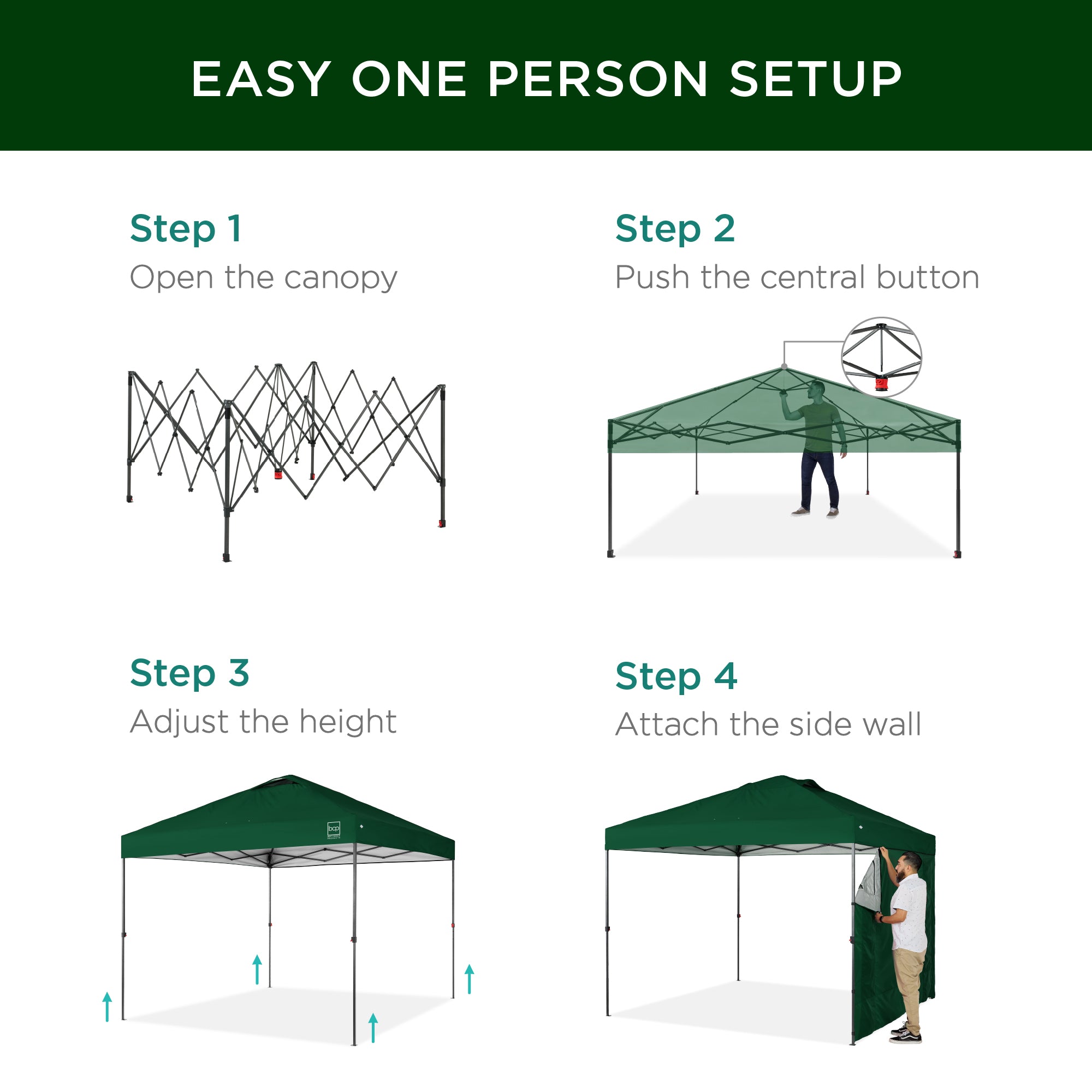 EASY ONE PERSON SETUP

Step 1
Open the canopy

Step 2
Push the central button

Step 3
Adjust the height

bcp

Step 4
Attach the side wall