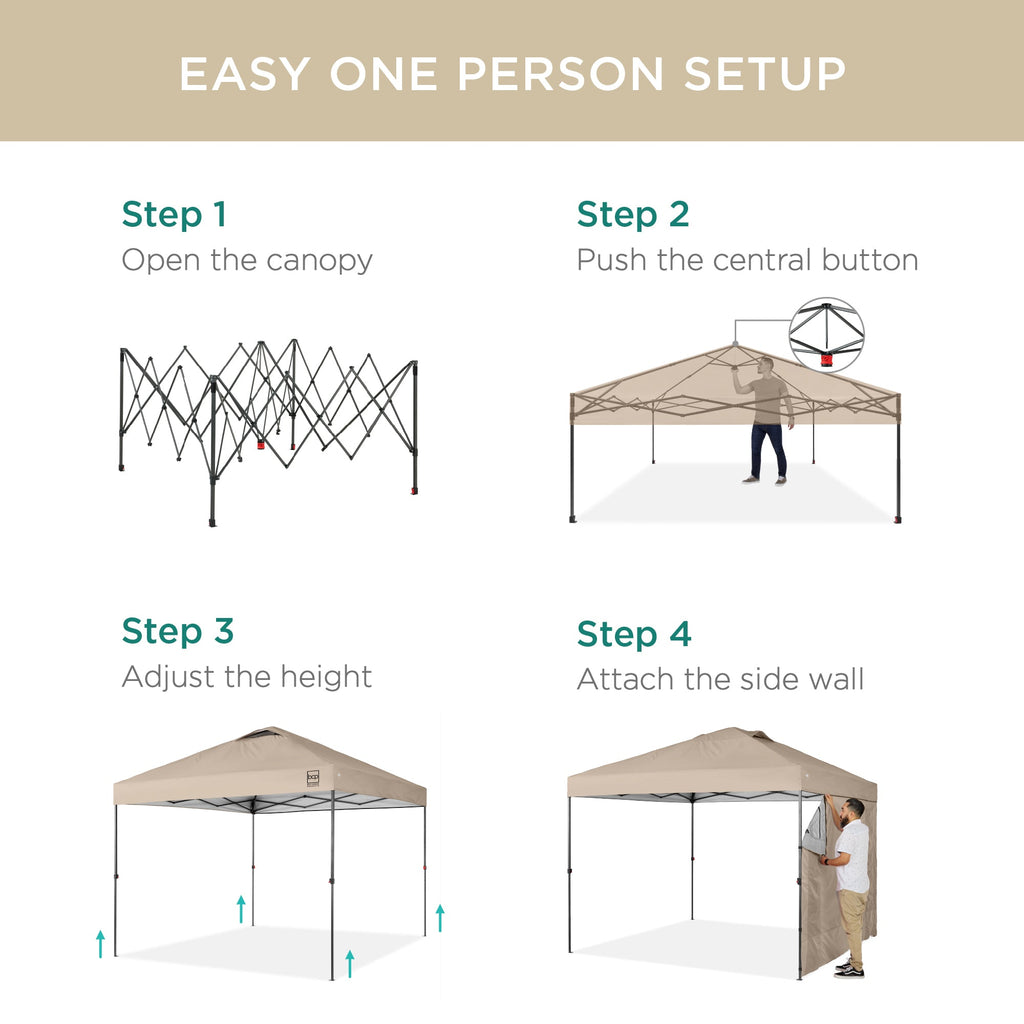 EASY ONE PERSON SETUP

Step 1
Open the canopy

Step 2
Push the central button

Step 3
Adjust the height

Step 4
Attach the side wall