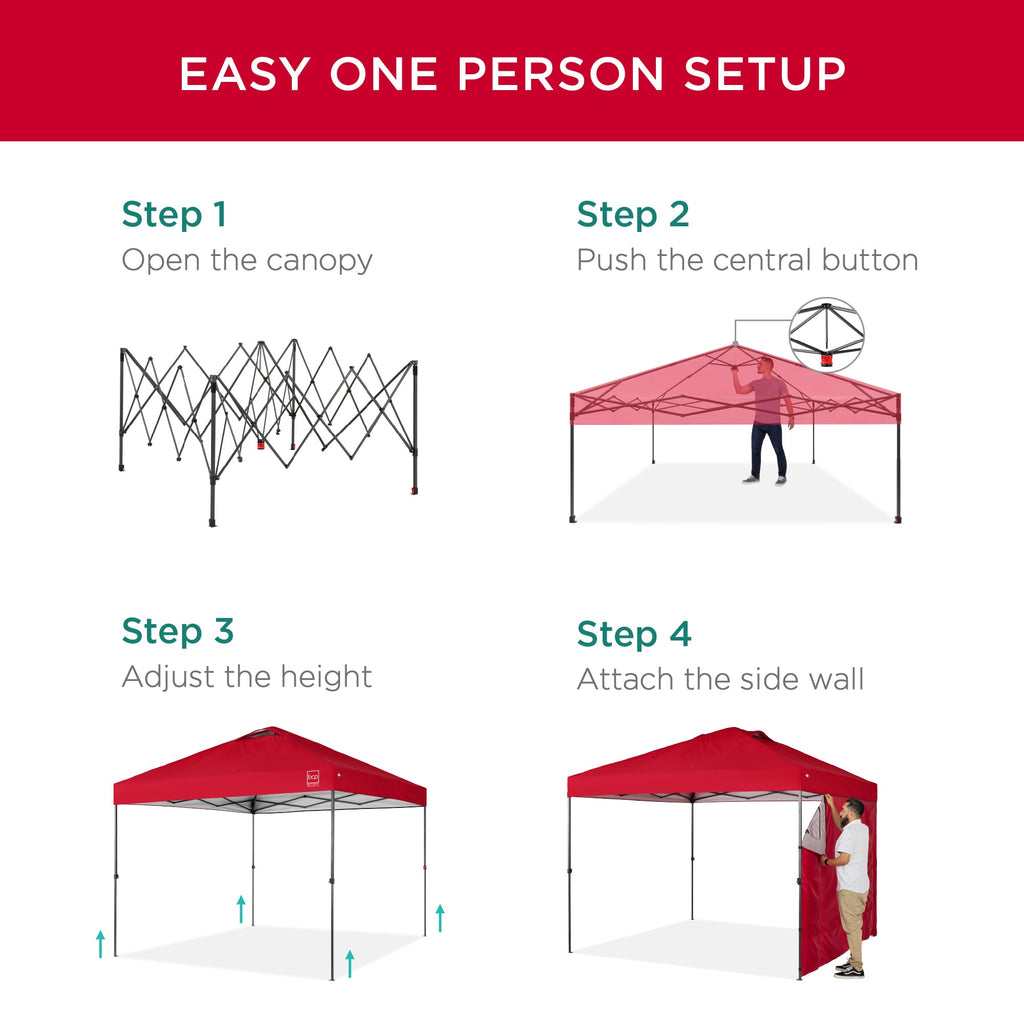 EASY ONE PERSON SETUP

Step 1
Open the canopy

Step 2
Push the central button

Step 3
Adjust the height

Step 4
Attach the side wall