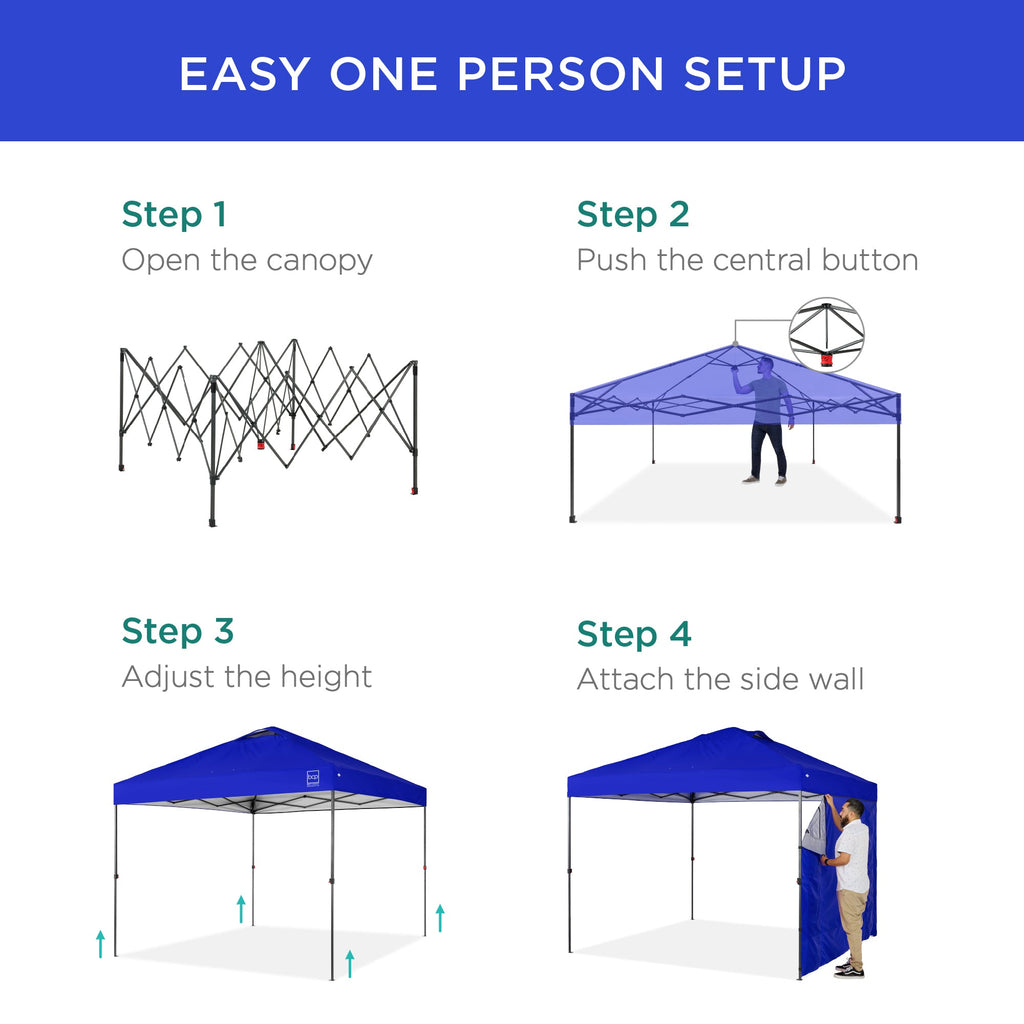 EASY ONE PERSON SETUP

Step 1
Open the canopy

Step 2
Push the central button

Step 3
Adjust the height

Step 4
Attach the side wall