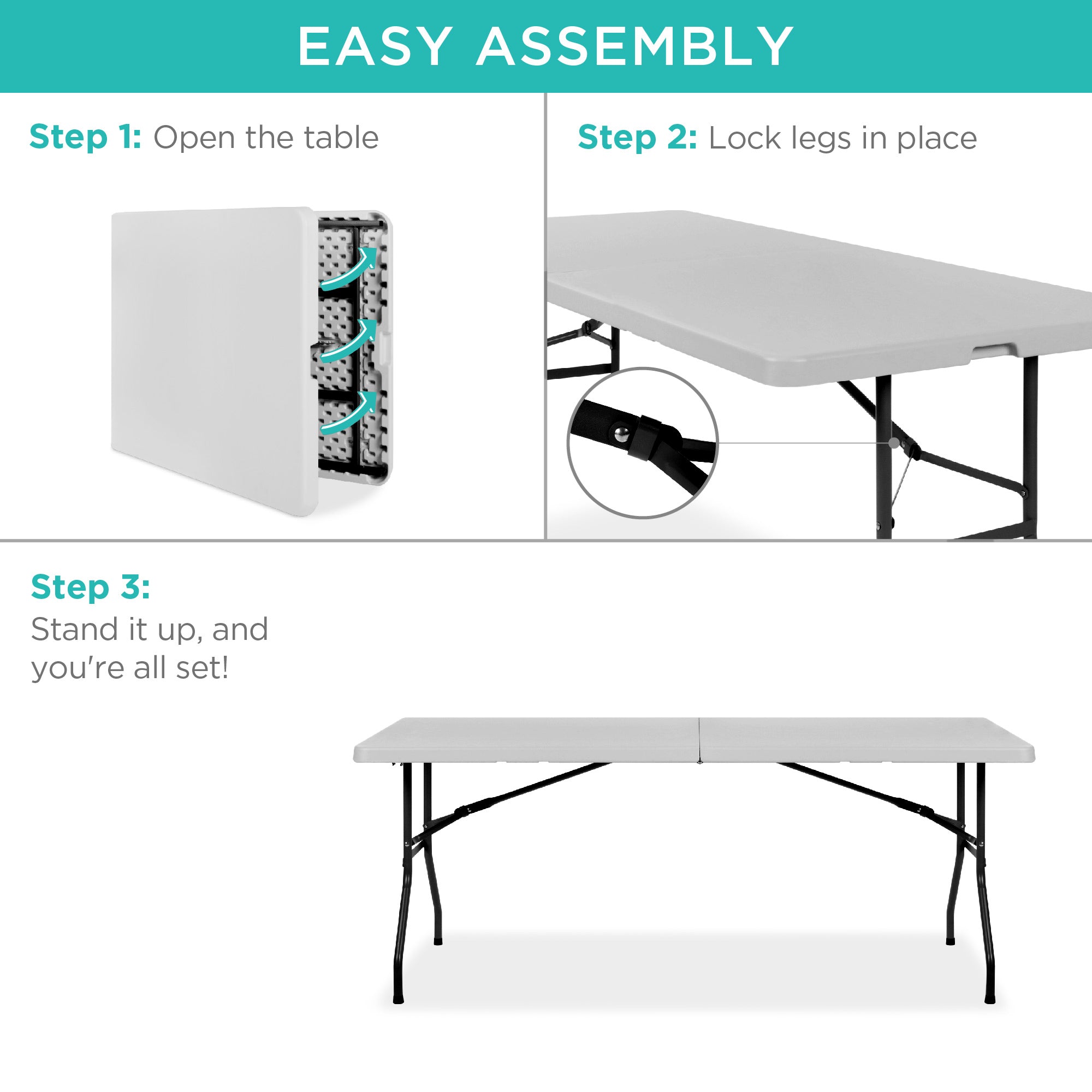 EASY ASSEMBLY

Step 1: Open the table

Step 2: Lock legs in place

Step 3:
Stand it up, and you're all set!