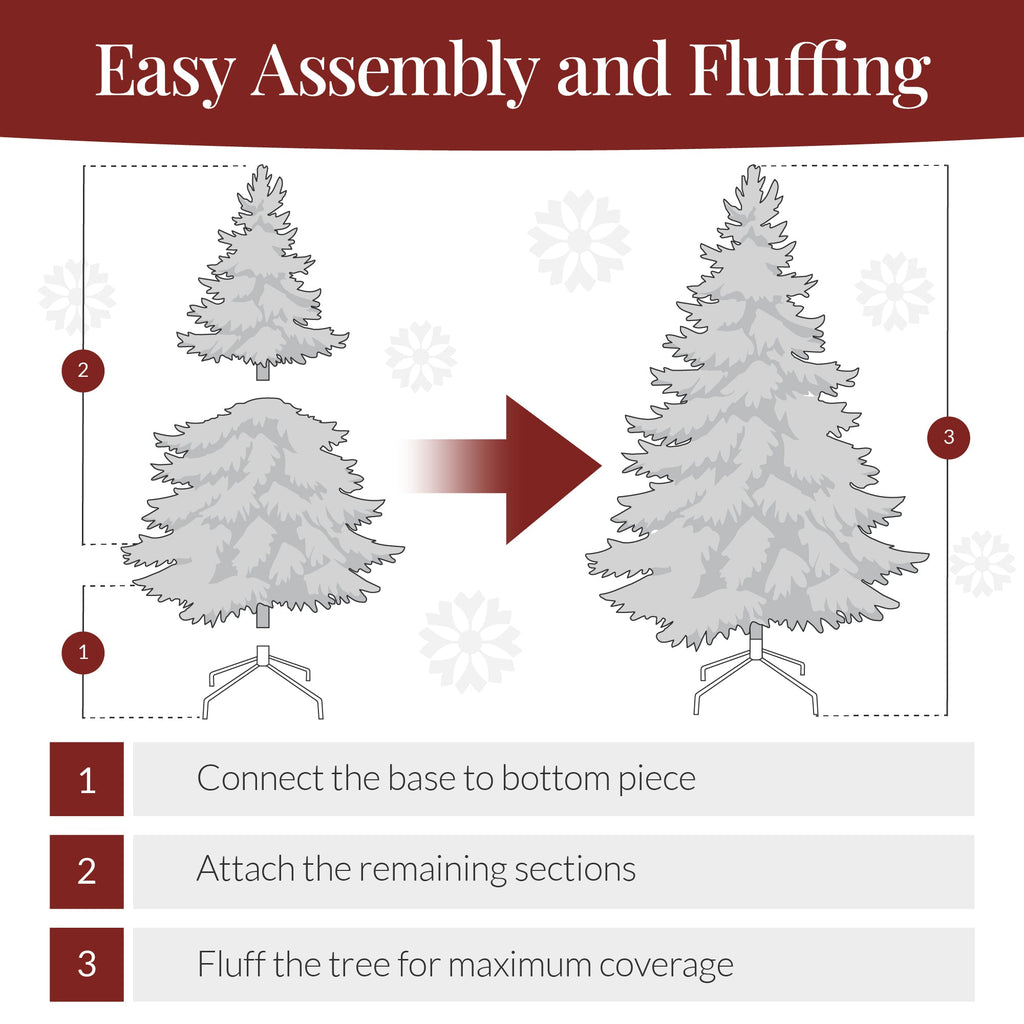 Easy Assembly and Fluffing

2

1

3

1 Connect the base to bottom piece

2 Attach the remaining sections

3 Fluff the tree for maximum coverage