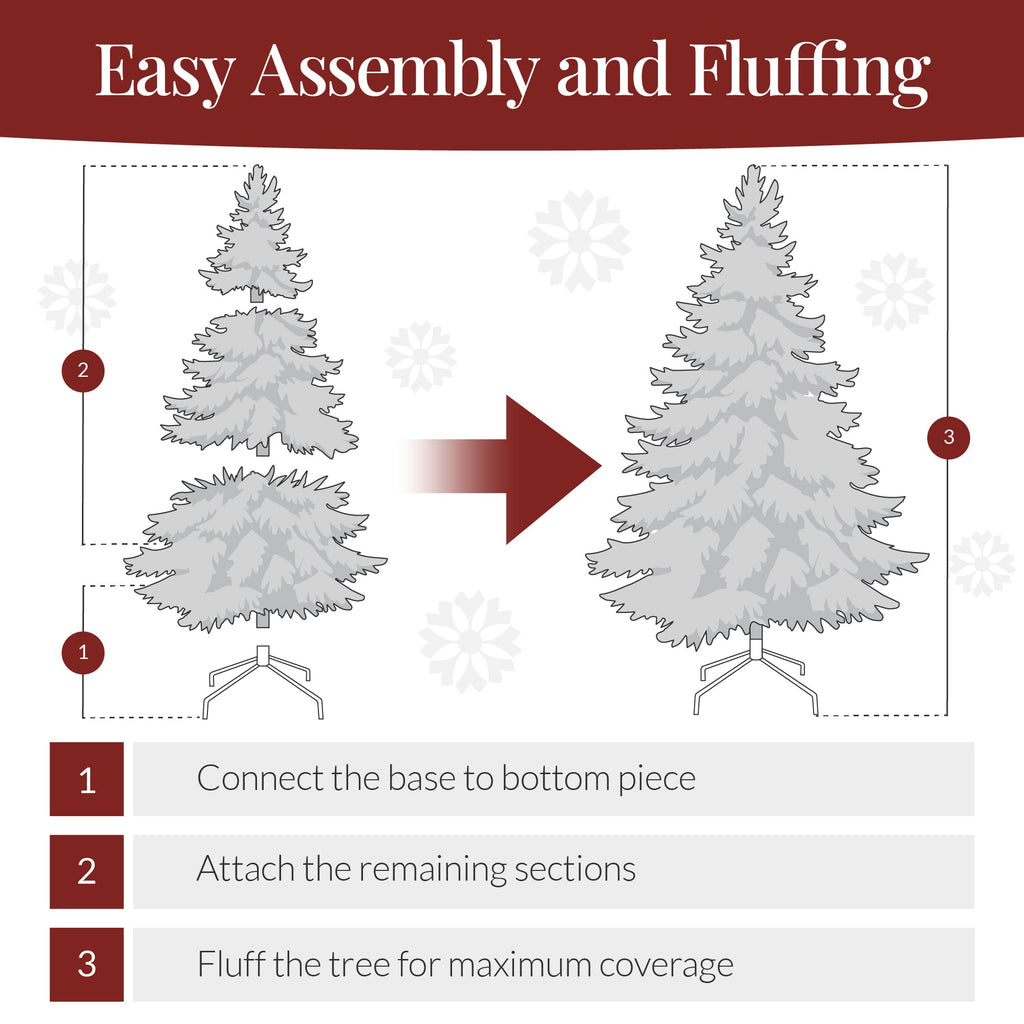 Easy Assembly and Fluffing

2

1

3

1 Connect the base to bottom piece

2 Attach the remaining sections

3 Fluff the tree for maximum coverage