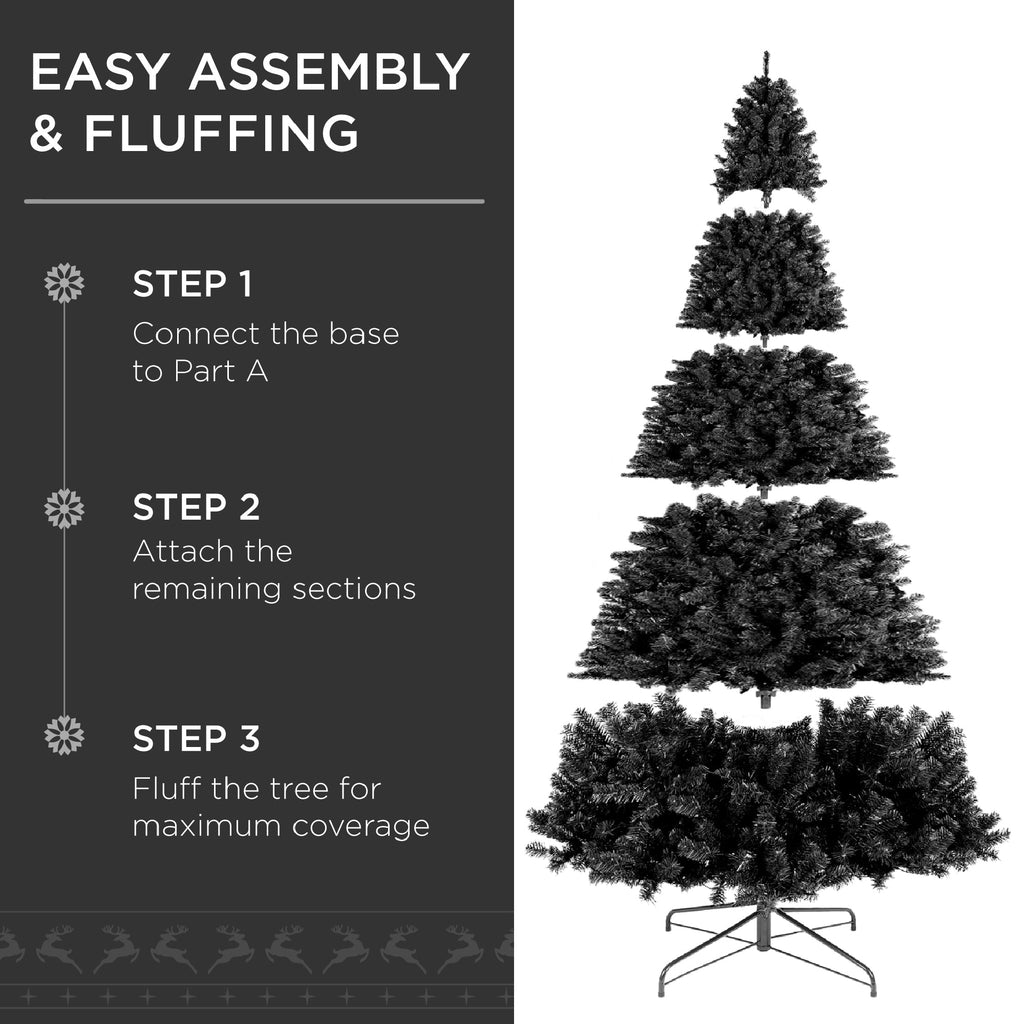 EASY ASSEMBLY & FLUFFING

STEP 1
Connect the base to Part A

STEP 2
Attach the remaining sections

STEP 3
Fluff the tree for maximum coverage