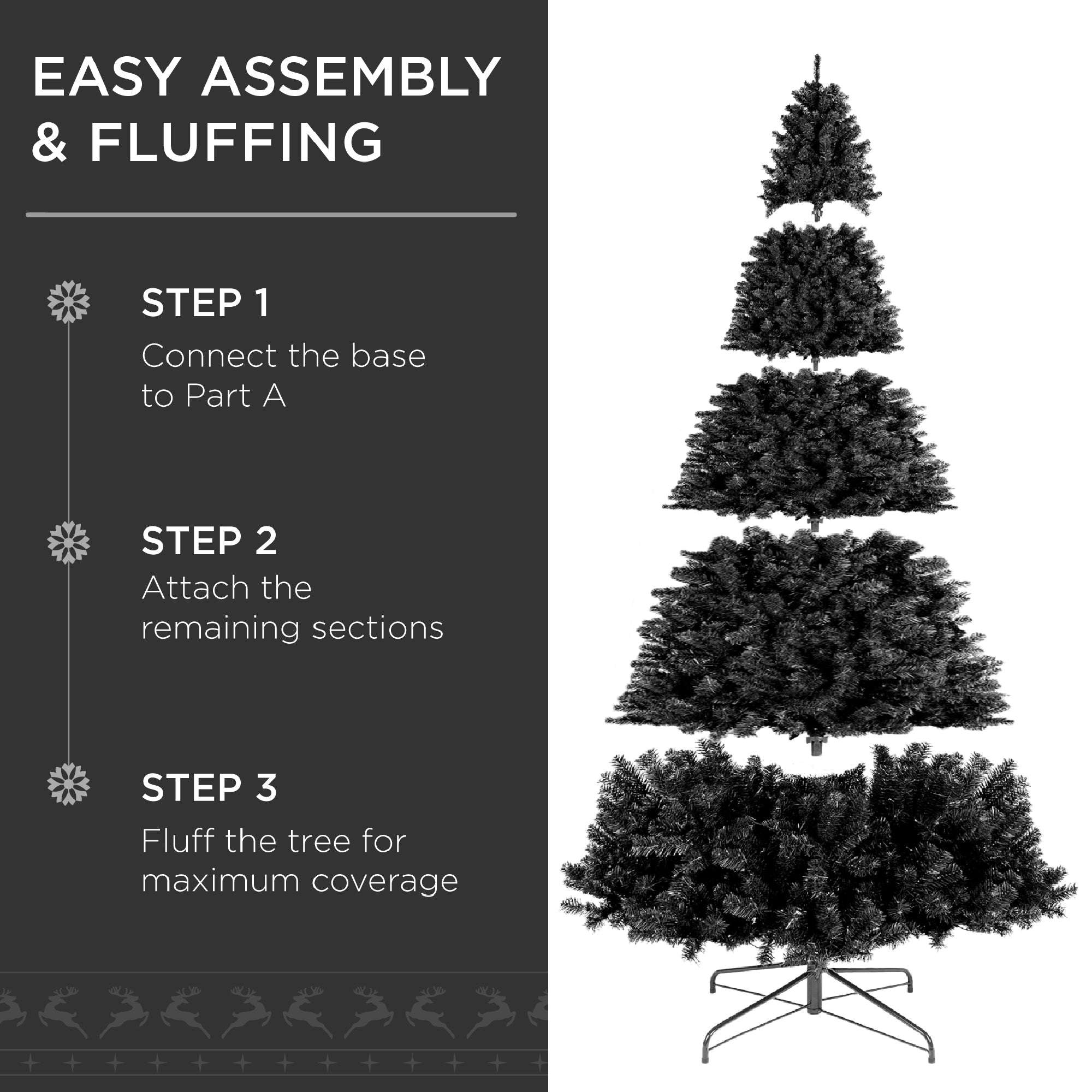 EASY ASSEMBLY & FLUFFING

STEP 1
Connect the base to Part A

STEP 2
Attach the remaining sections

STEP 3
Fluff the tree for maximum coverage