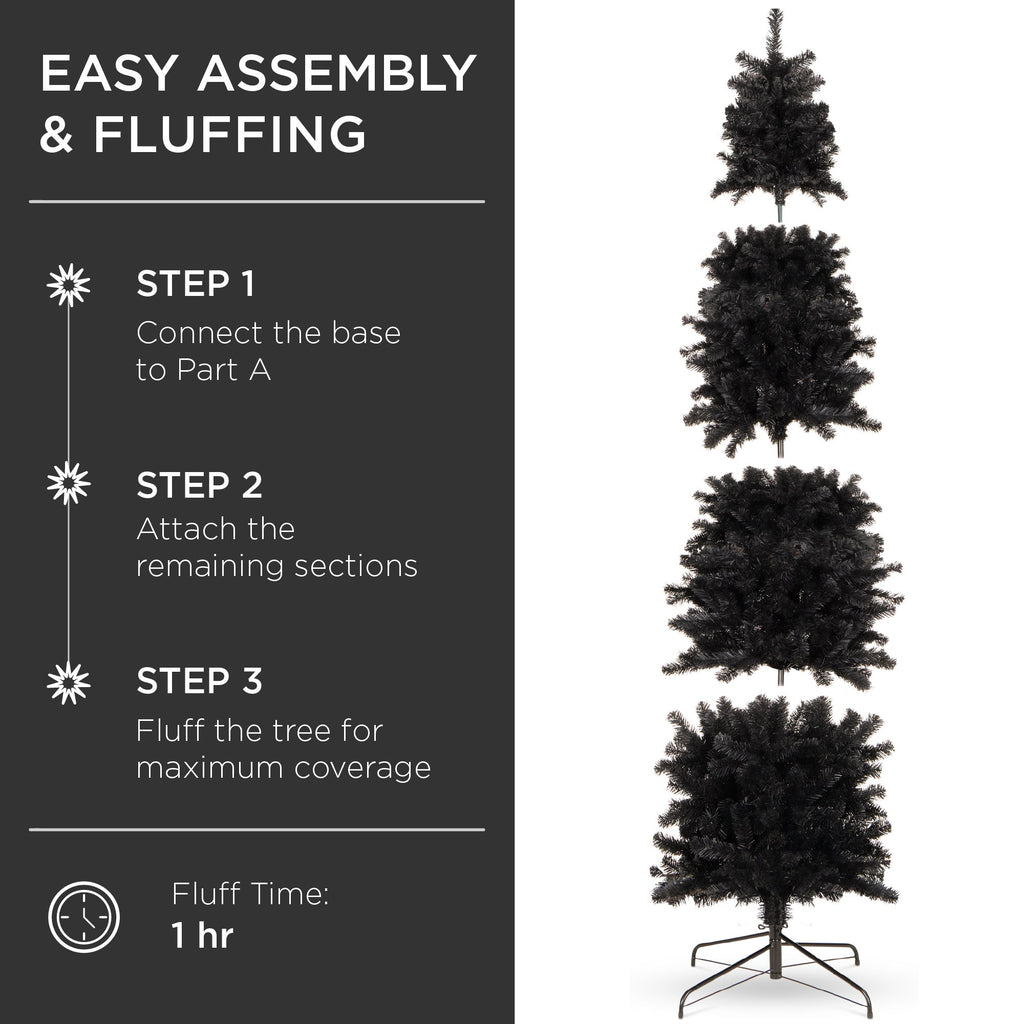 EASY ASSEMBLY & FLUFFING

STEP 1
Connect the base to Part A

STEP 2
Attach the remaining sections

STEP 3
Fluff the tree for maximum coverage

Fluff Time:
1 hr