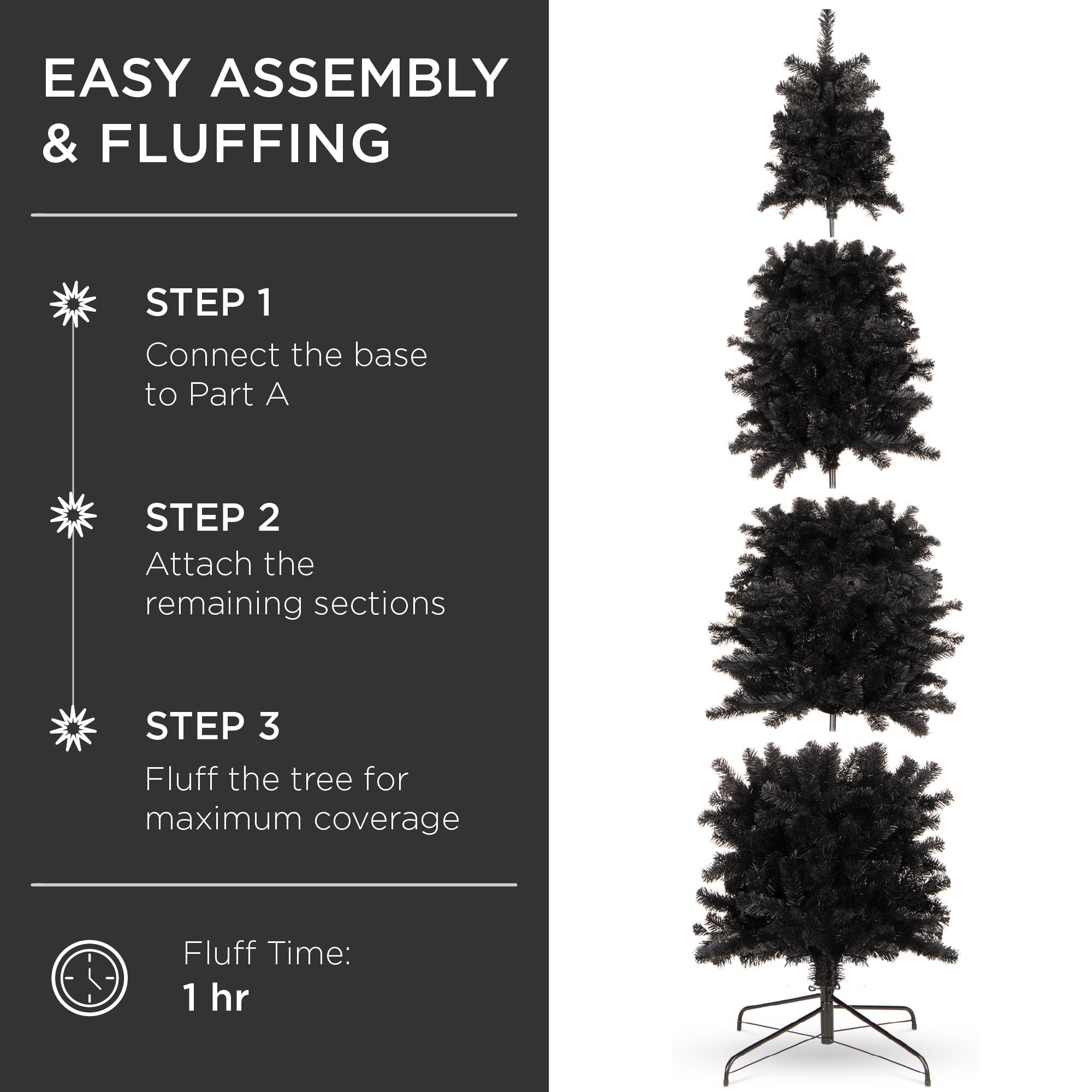 EASY ASSEMBLY & FLUFFING

STEP 1
Connect the base to Part A

STEP 2
Attach the remaining sections

STEP 3
Fluff the tree for maximum coverage

Fluff Time:
1 hr