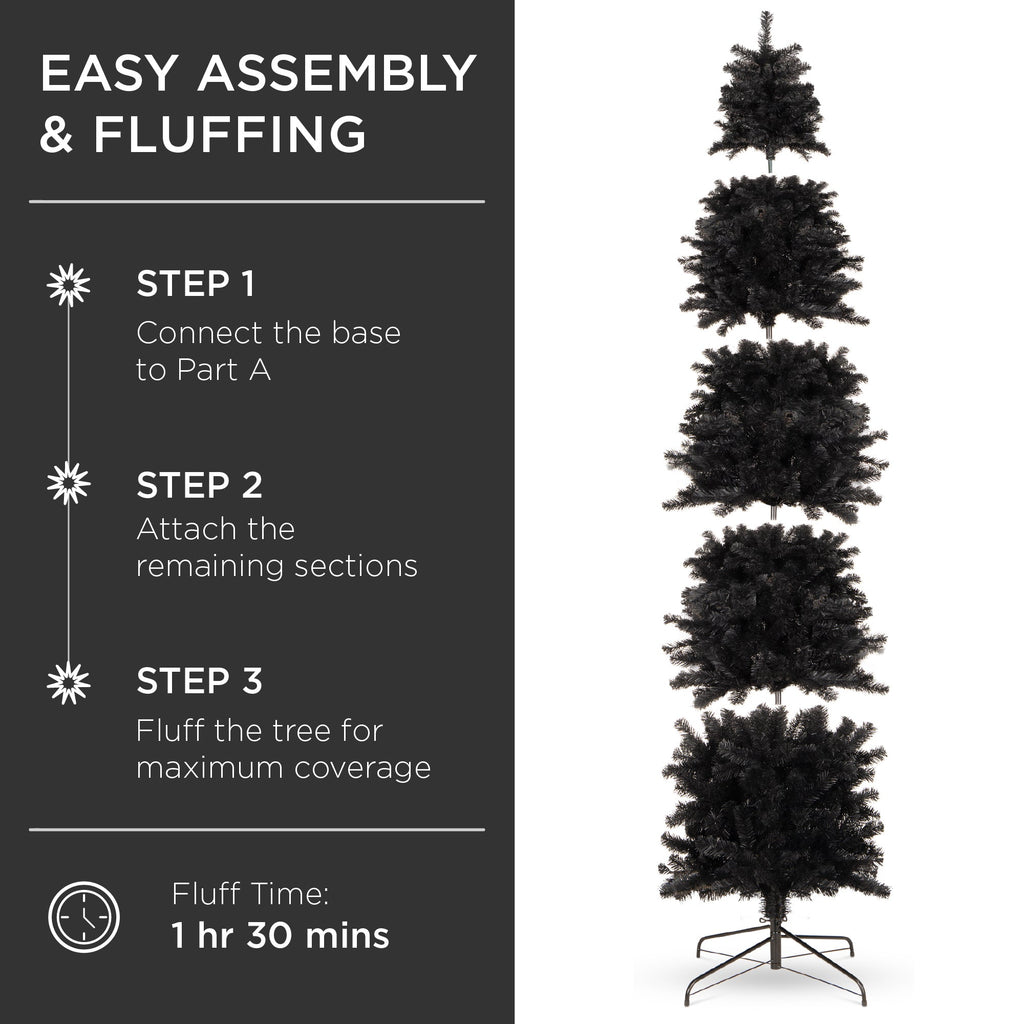 EASY ASSEMBLY & FLUFFING

STEP 1
Connect the base to Part A

STEP 2
Attach the remaining sections

STEP 3
Fluff the tree for maximum coverage

Fluff Time:
1 hr 30 mins