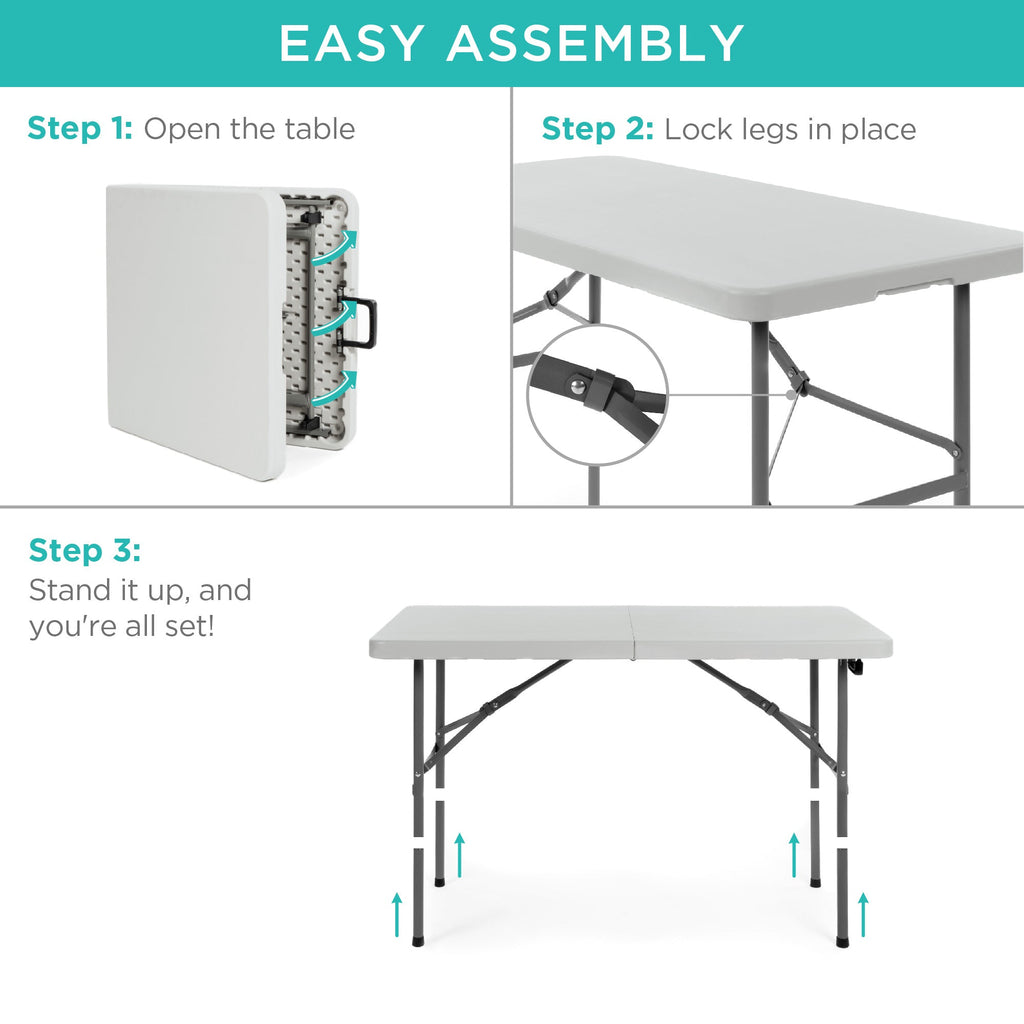 EASY ASSEMBLY

Step 1: Open the table

Step 2: Lock legs in place

Step 3:
Stand it up, and you're all set!