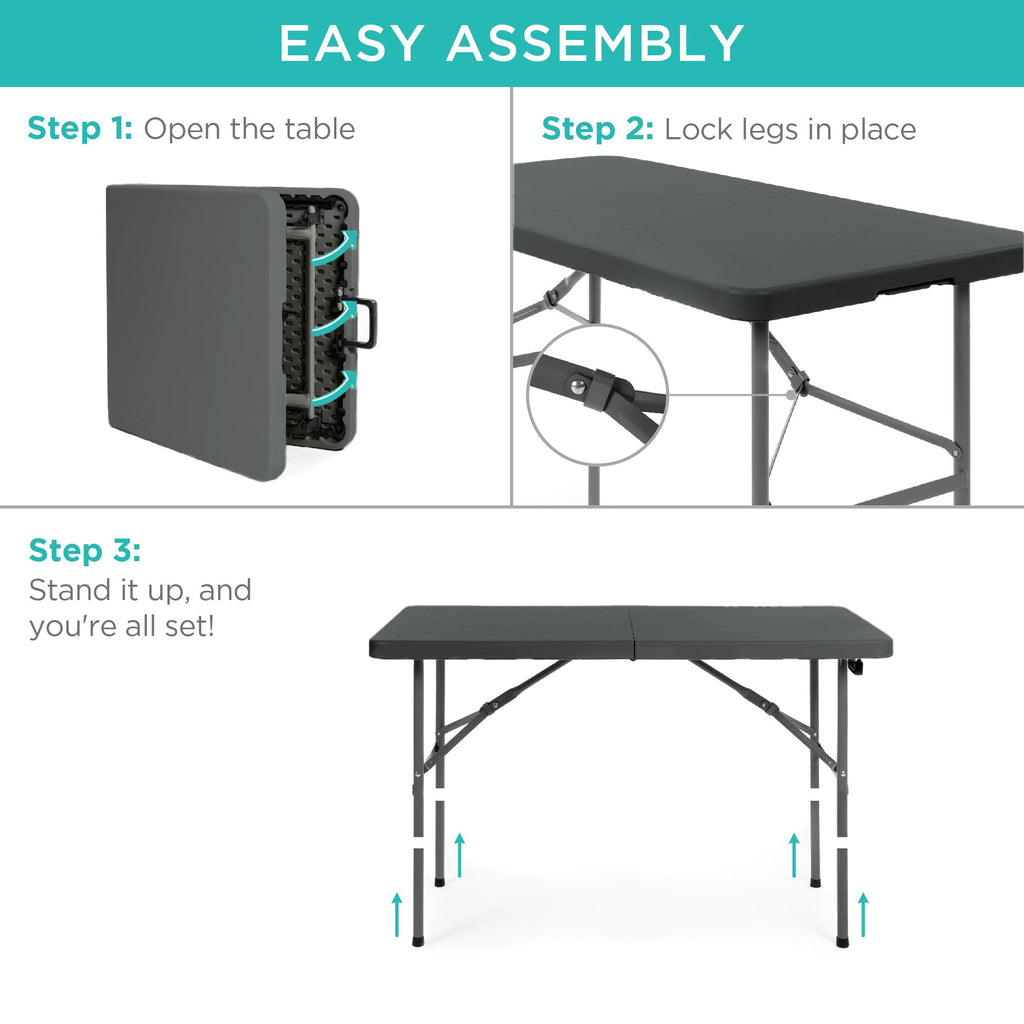 EASY ASSEMBLY

Step 1: Open the table

Step 2: Lock legs in place

Step 3:
Stand it up, and you're all set!